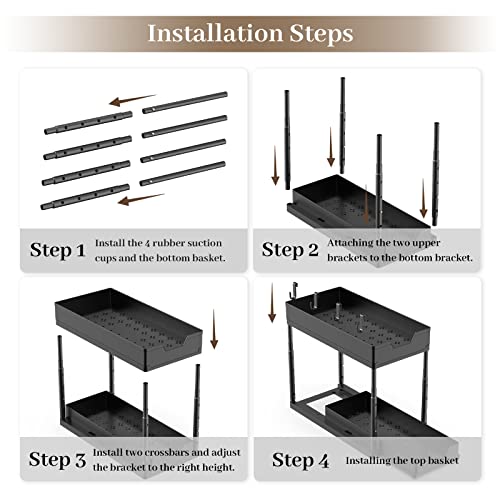 Installation Steps

Step 1 Install the 4 rubber suction cups and the bottom basket.

Step 2 Attaching the two upper brackets to the bottom bracket.

Step 3 Install two crossbars and adjust the bracket to the right height.

Step 4 Installing the top basket