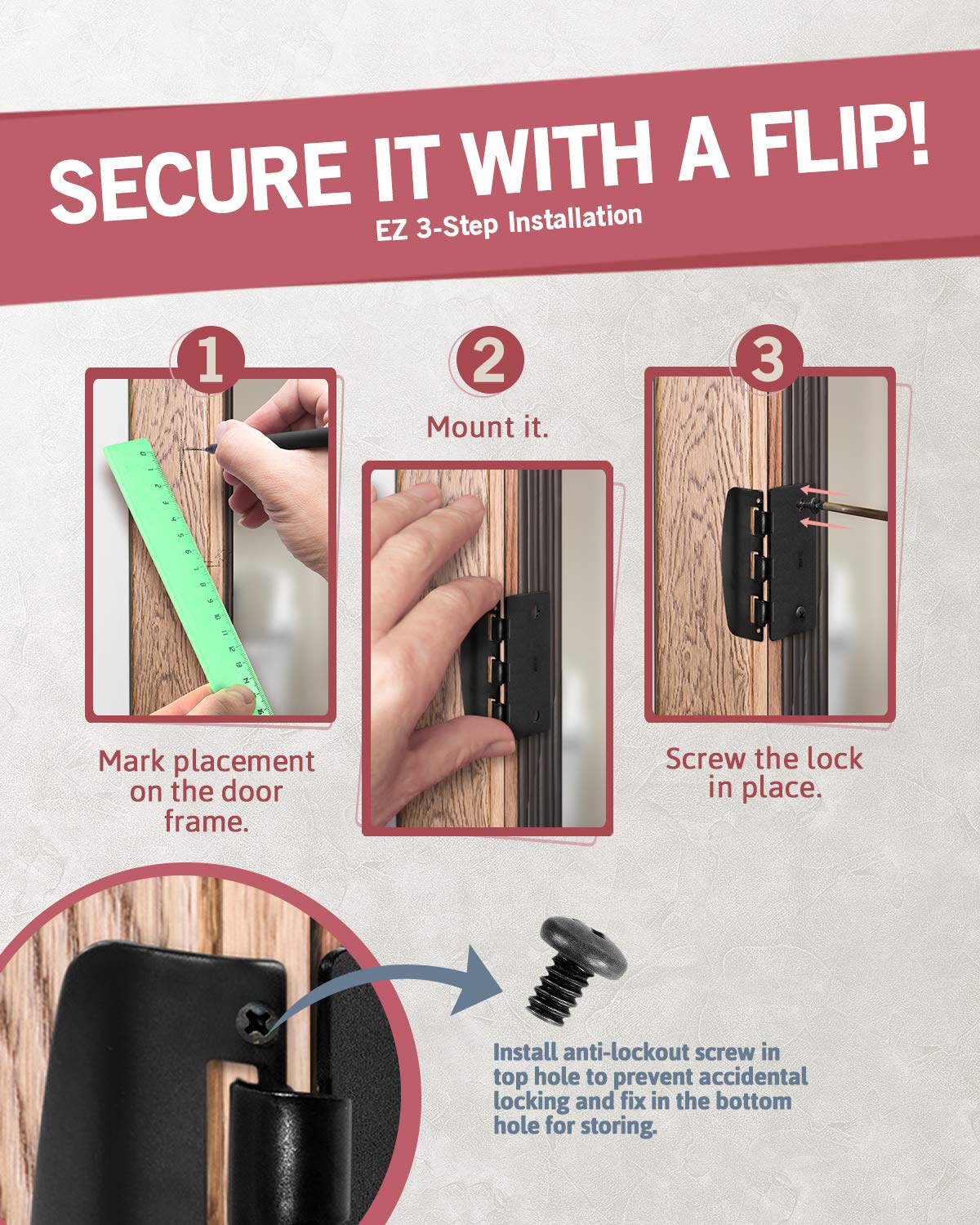 SECURE IT WITH A FLIP!
EZ 3-Step Installation

1

Mark placement on the door frame.

2

Mount it.

3

Screw the lock in place.

Install anti-lockout screw in top hole to prevent accidental locking and fix in the bottom hole for storing.