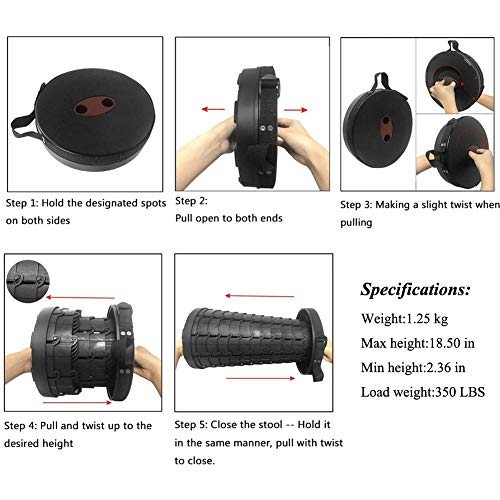 Step 1: Hold the designated spots on both sides

Step 2:
Pull open to both ends

Step 3: Making a slight twist when pulling

Step 4: Pull and twist up to the desired height

Step 5: Close the stool -- Hold it in the same manner, pull with twist to close.

Specifications:

Weight:1.25 kg

Max height:18.50 in

Min height:2.36 in

Load weight:350 LBS