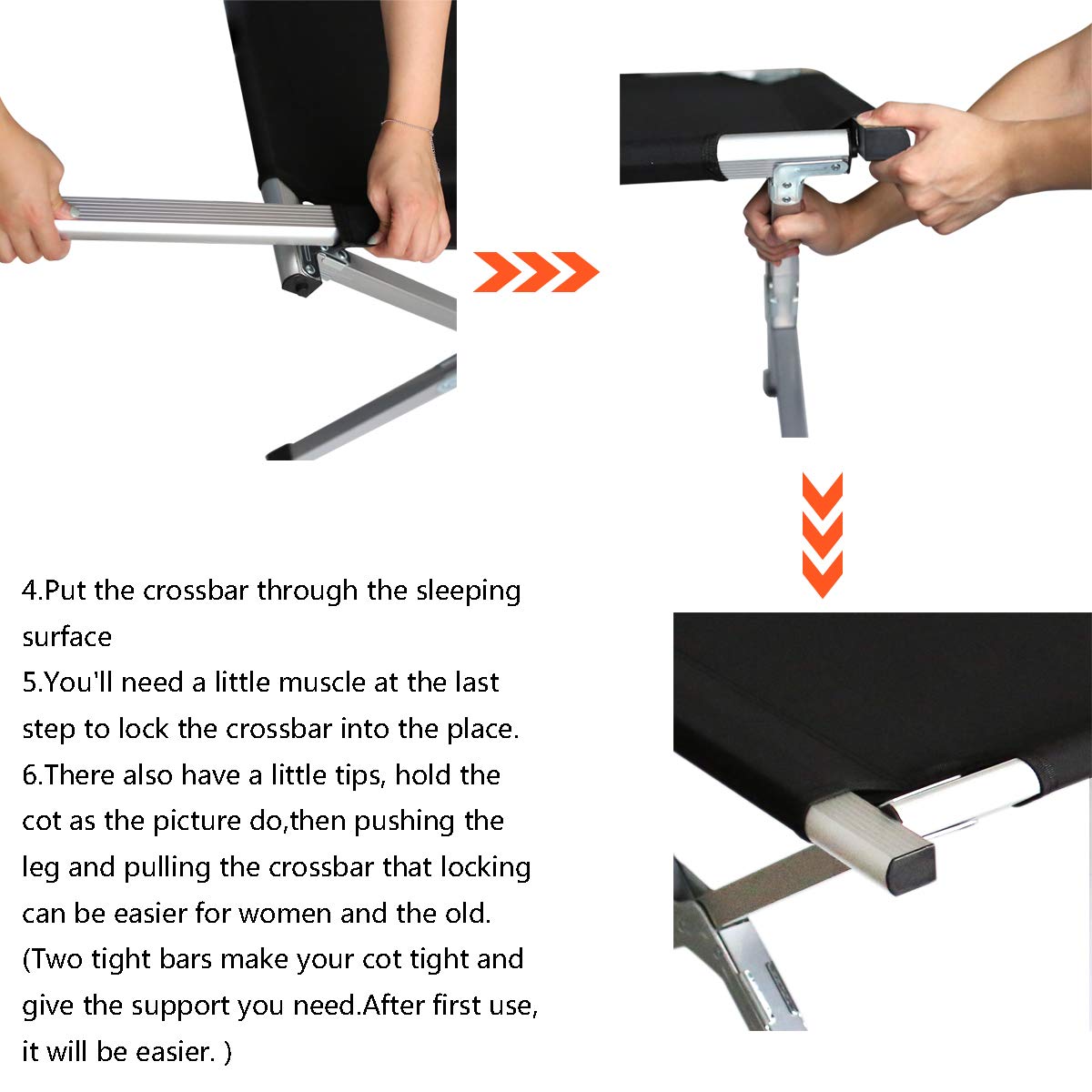 4.Put the crossbar through the sleeping surface
5.You'll need a little muscle at the last step to lock the crossbar into the place.
6.There also have a little tips, hold the cot as the picture do,then pushing the leg and pulling the crossbar that locking can be easier for women and the old.
(Two tight bars make your cot tight and give the support you need.After first use, it will be easier. )