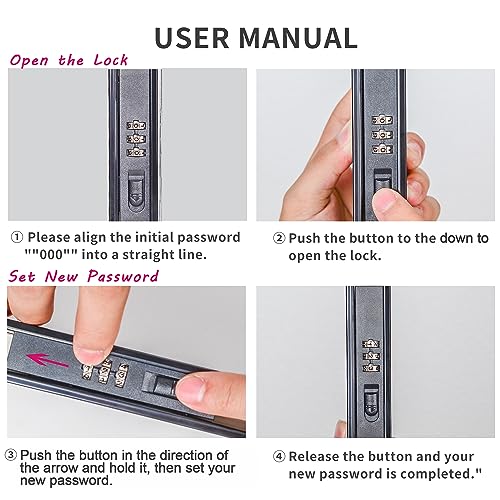 USER MANUAL

Open the Lock

① Please align the initial password ""000"" into a straight line.

② Push the button to the down to open the lock.

Set New Password

③ Push the button in the direction of the arrow and hold it, then set your new password.

④ Release the button and your new password is completed."