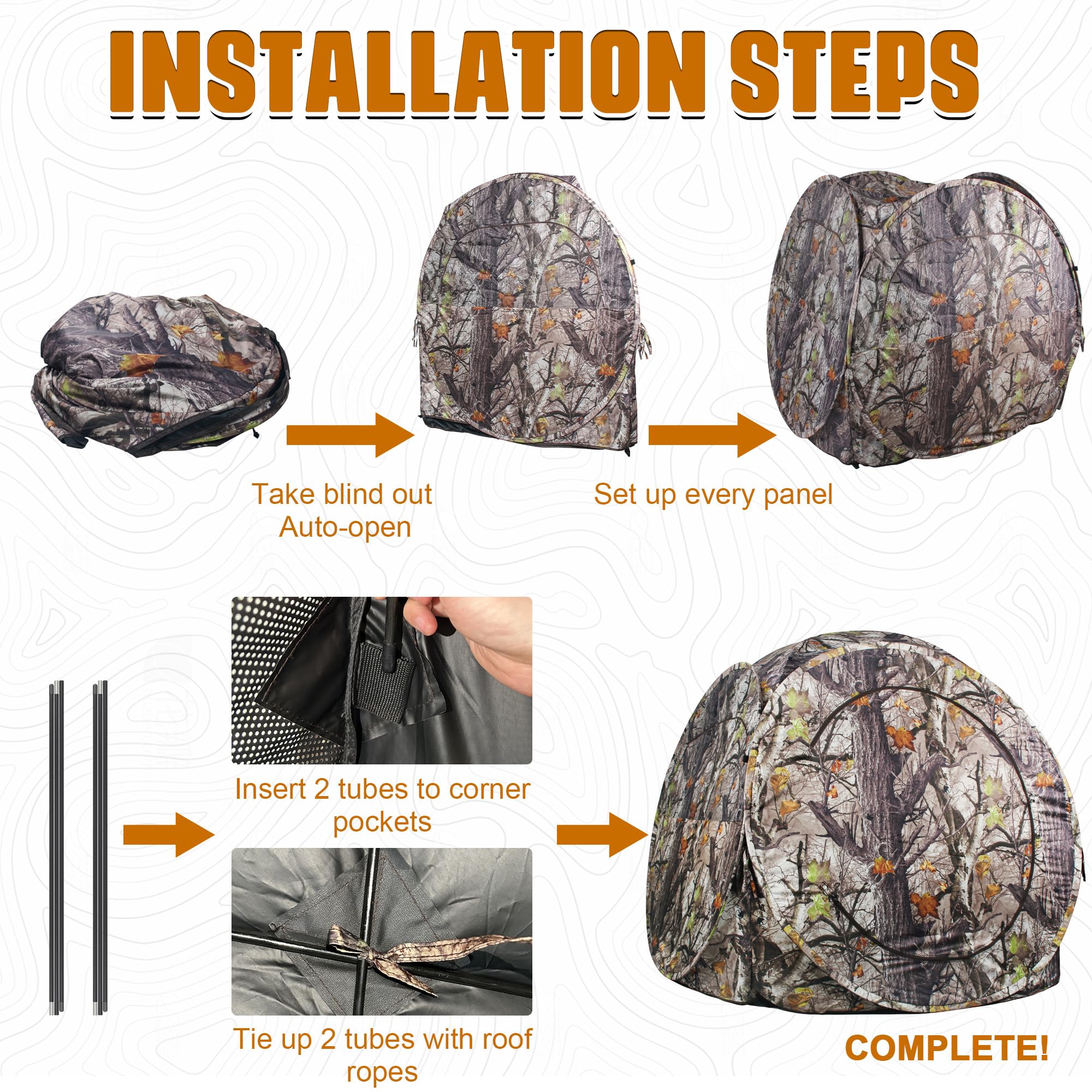 INSTALLATION STEPS

Take blind out
Auto-open

Set up every panel

Insert 2 tubes to corner pockets

Tie up 2 tubes with roof ropes

COMPLETE!