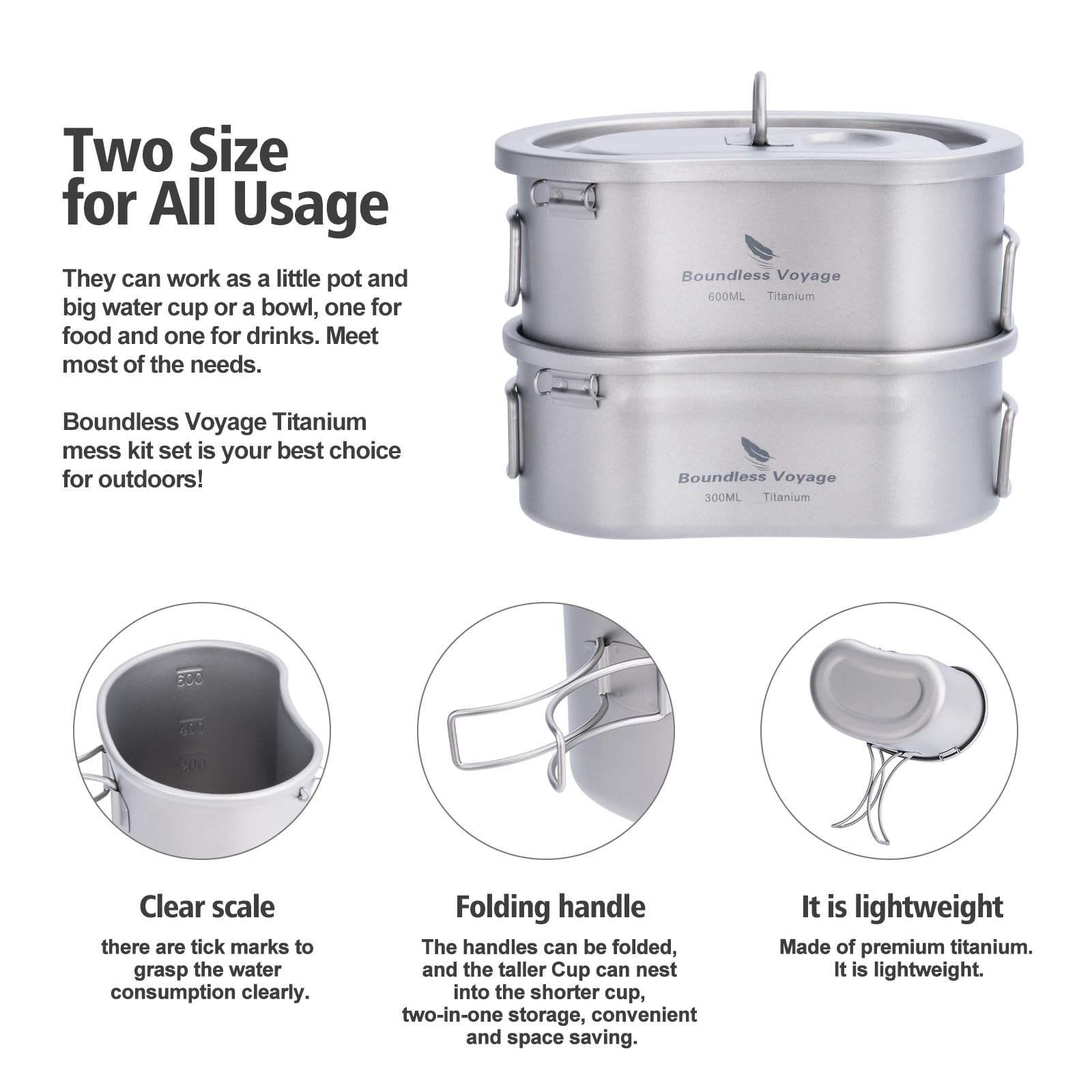 Two Size for All Usage

They can work as a little pot and big water cup or a bowl, one for food and one for drinks. Meet most of the needs.

Boundless Voyage Titanium mess kit set is your best choice for outdoors!

Boundless Voyage
600ML Titanium

Boundless Voyage
300ML Titanium

600
400
200

Clear scale
there are tick marks to grasp the water consumption clearly.

Folding handle
The handles can be folded, and the taller Cup can nest into the shorter cup, two-in-one storage, convenient and space saving.

It is lightweight
Made of premium titanium. It is lightweight.