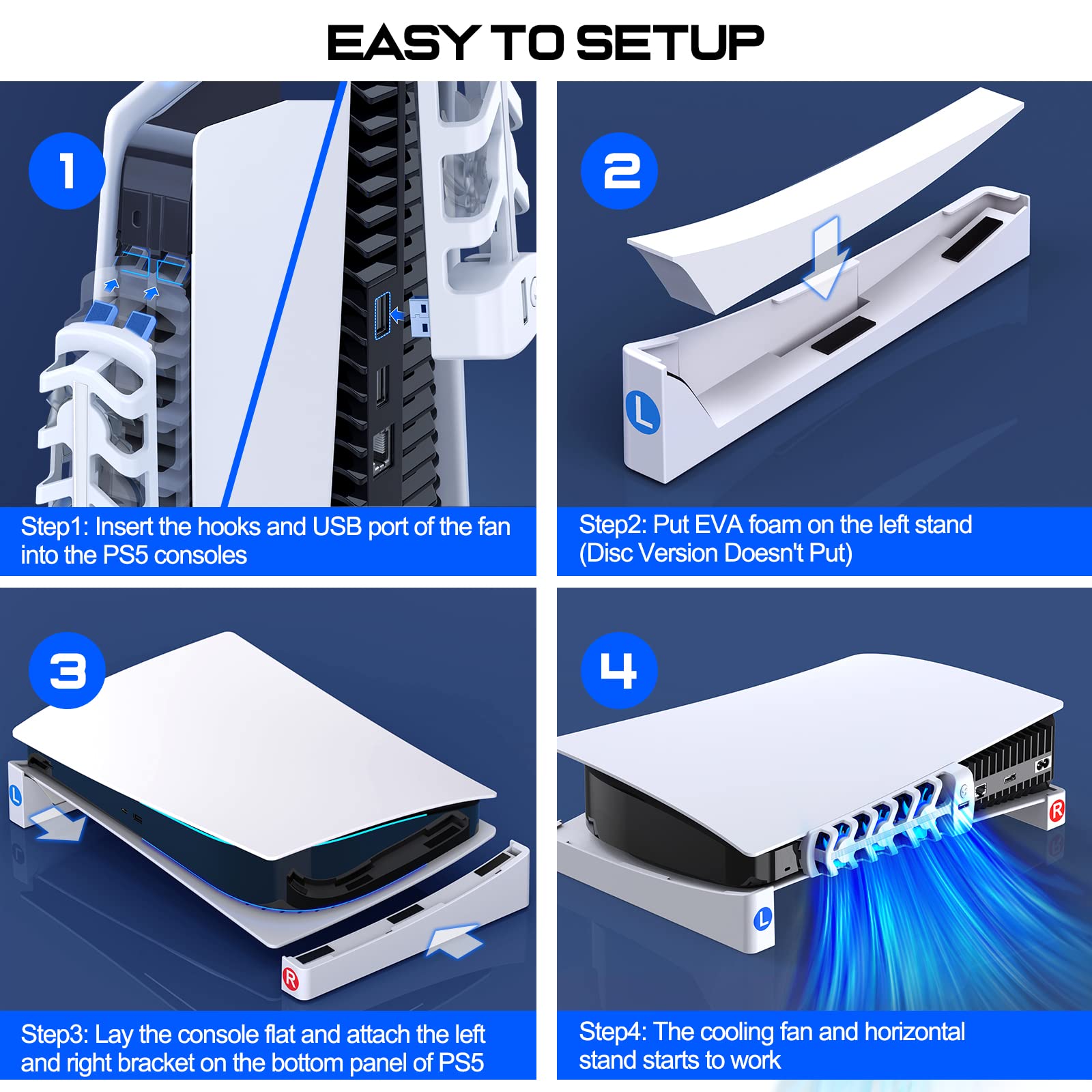 EASY TO SETUP

1

Step1: Insert the hooks and USB port of the fan into the PS5 consoles

2

L

Step2: Put EVA foam on the left stand (Disc Version Doesn't Put)

3

L

R

Step3: Lay the console flat and attach the left and right bracket on the bottom panel of PS5

4

R

L

Step4: The cooling fan and horizontal stand starts to work