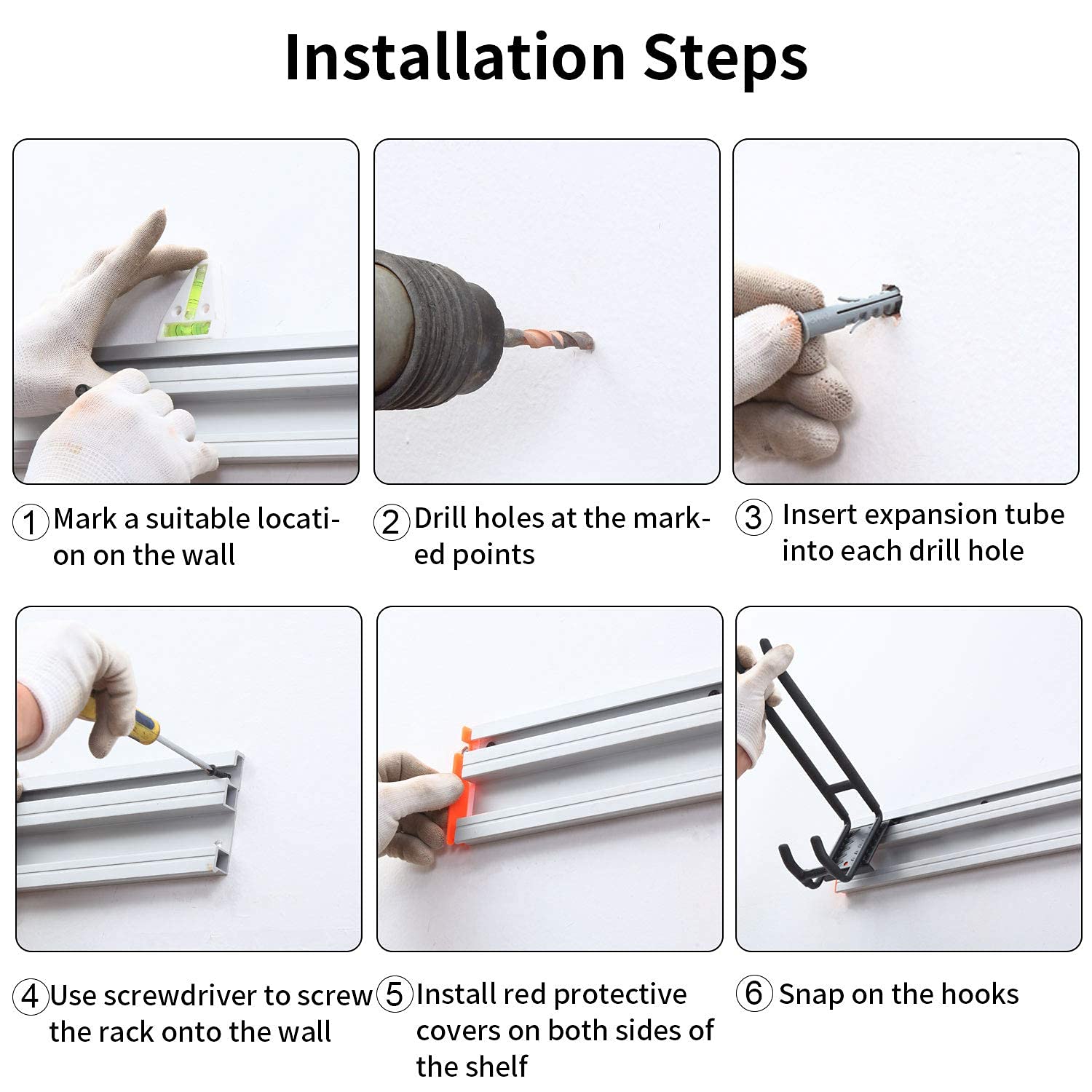 Installation Steps

① Mark a suitable location on the wall

② Drill holes at the marked points

③ Insert expansion tube into each drill hole

④ Use screwdriver to screw the rack onto the wall

⑤ Install red protective covers on both sides of the shelf

⑥ Snap on the hooks