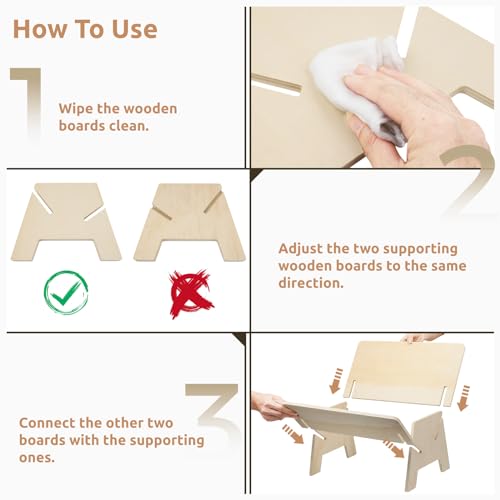 How To Use

1

Wipe the wooden boards clean.

2

Adjust the two supporting wooden boards to the same direction.

3

Connect the other two boards with the supporting ones.