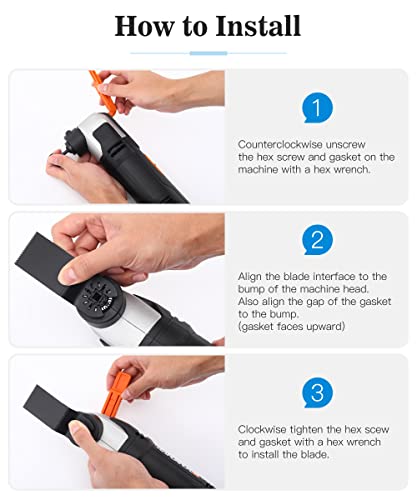 How to Install

1

Counterclockwise unscrew the hex screw and gasket on the machine with a hex wrench.

2

Align the blade interface to the bump of the machine head. Also align the gap of the gasket to the bump. (gasket faces upward)

3

Clockwise tighten the hex scew and gasket with a hex wrench to install the blade.