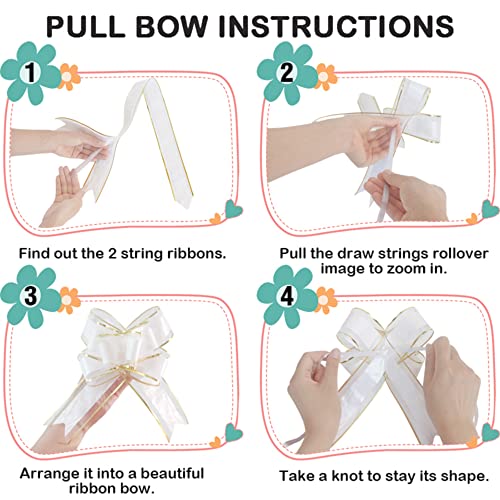 PULL BOW INSTRUCTIONS

1

Find out the 2 string ribbons.

2

Pull the draw strings rollover image to zoom in.

3

Arrange it into a beautiful ribbon bow.

4

Take a knot to stay its shape.