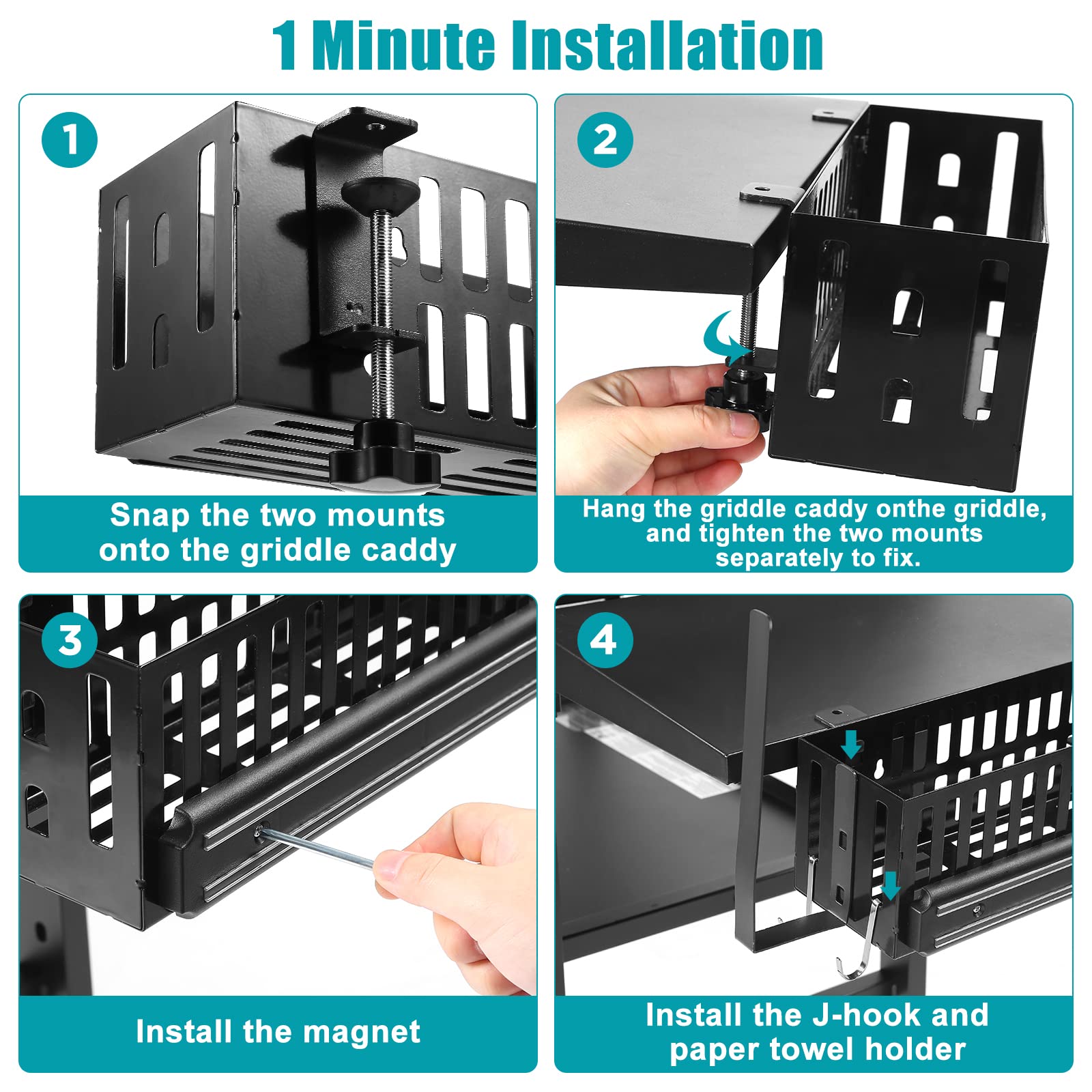 1 Minute Installation

1

Snap the two mounts onto the griddle caddy

2

Hang the griddle caddy onthe griddle, and tighten the two mounts separately to fix.

3

Install the magnet

4

Install the J-hook and paper towel holder