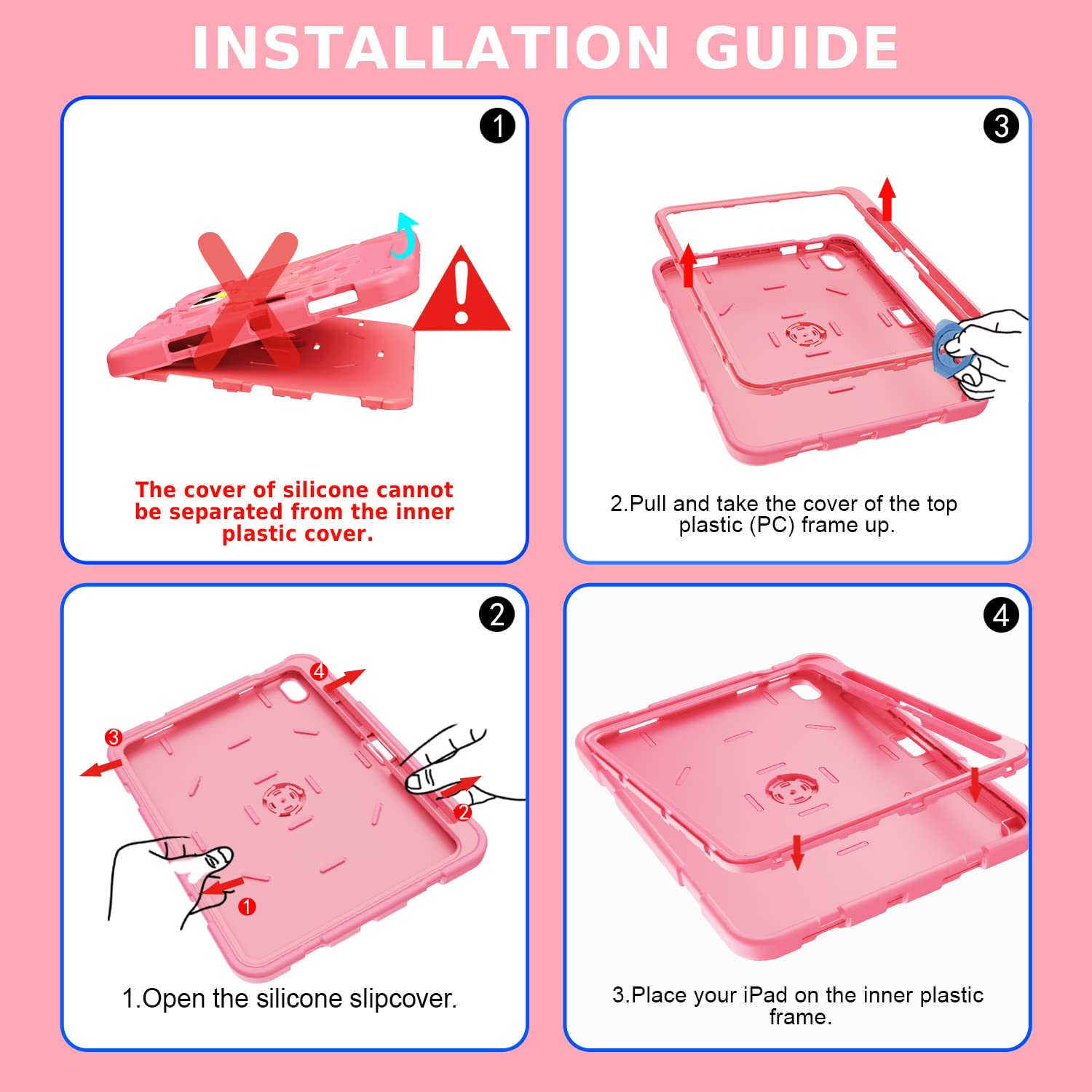 INSTALLATION GUIDE

1

The cover of silicone cannot be separated from the inner plastic cover.

3

2.Pull and take the cover of the top plastic (PC) frame up.

2

4

3

2

1

1.Open the silicone slipcover.

4

3.Place your iPad on the inner plastic frame.