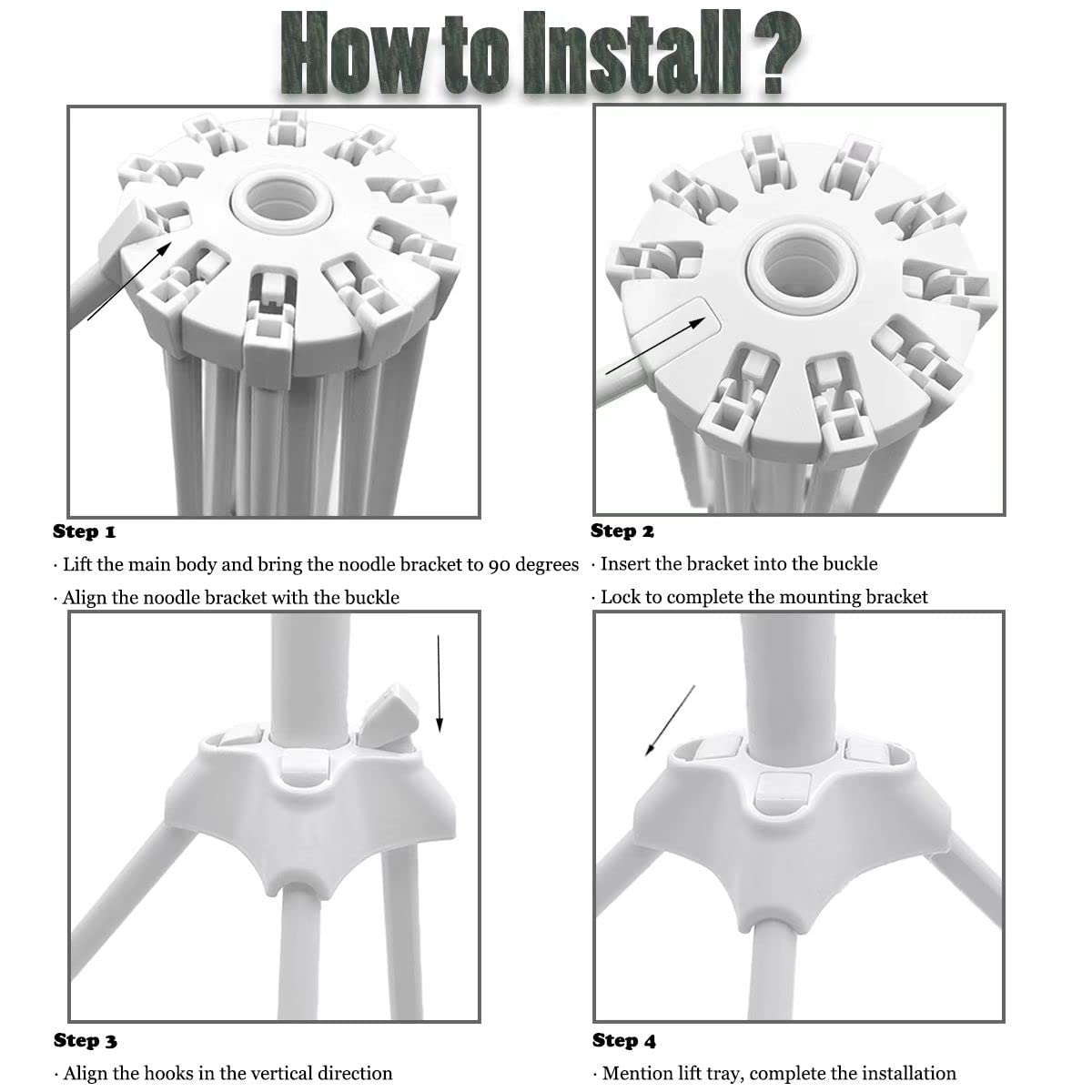 How to Install ?

Step 1

· Lift the main body and bring the noodle bracket to 90 degrees

· Align the noodle bracket with the buckle

Step 2

· Insert the bracket into the buckle

· Lock to complete the mounting bracket

Step 3

· Align the hooks in the vertical direction

Step 4

· Mention lift tray, complete the installation