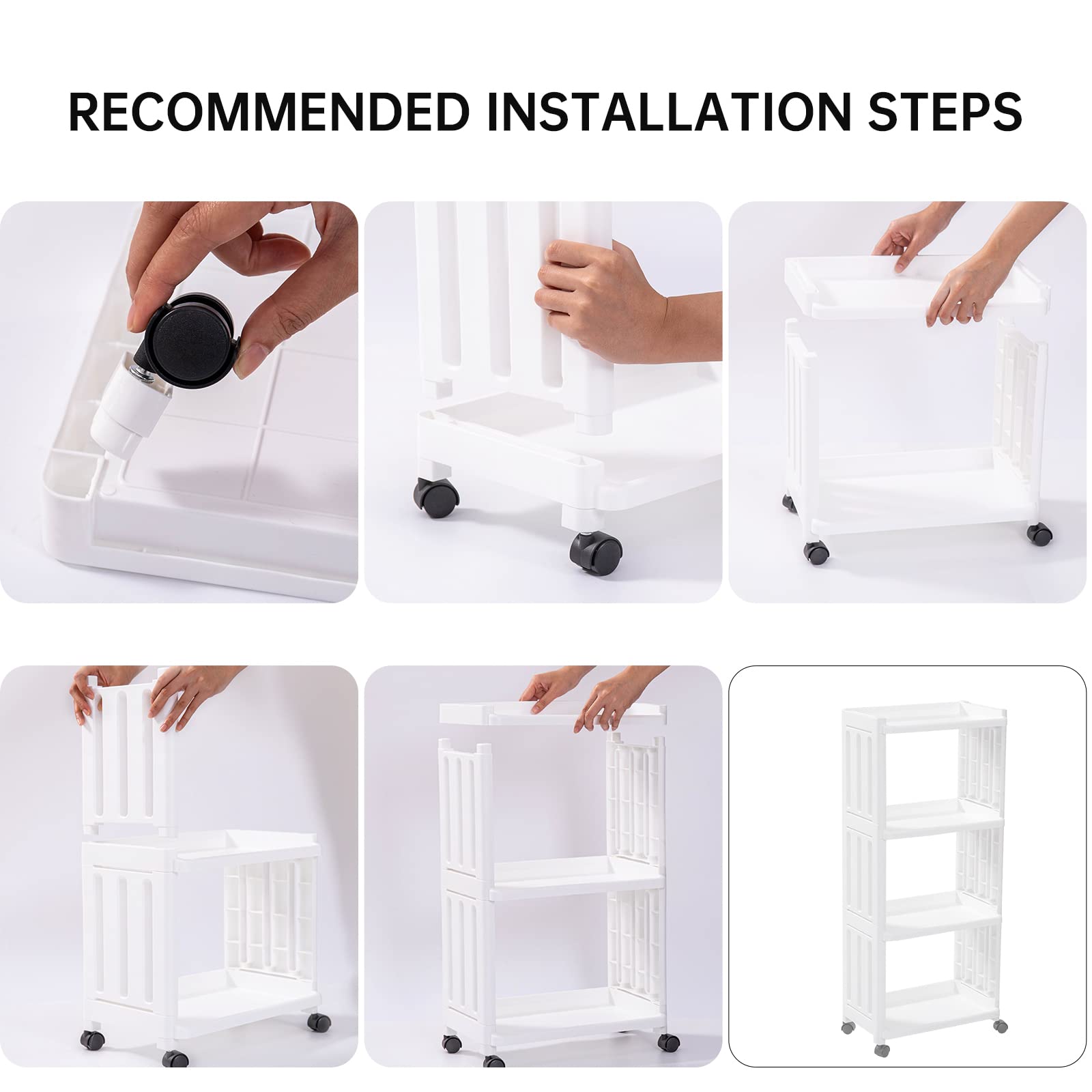 RECOMMENDED INSTALLATION STEPS