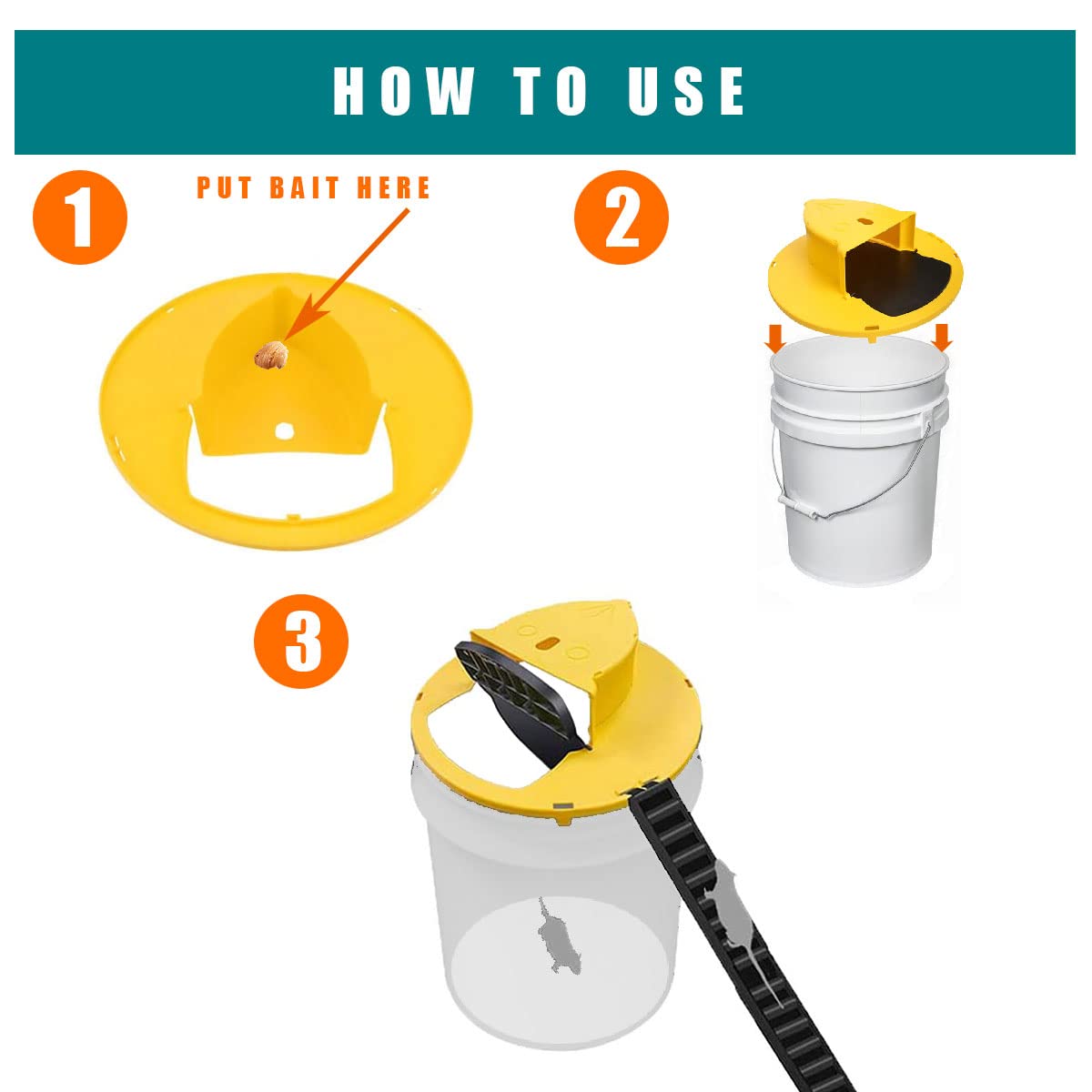 HOW TO USE

1

PUT BAIT HERE

2

3