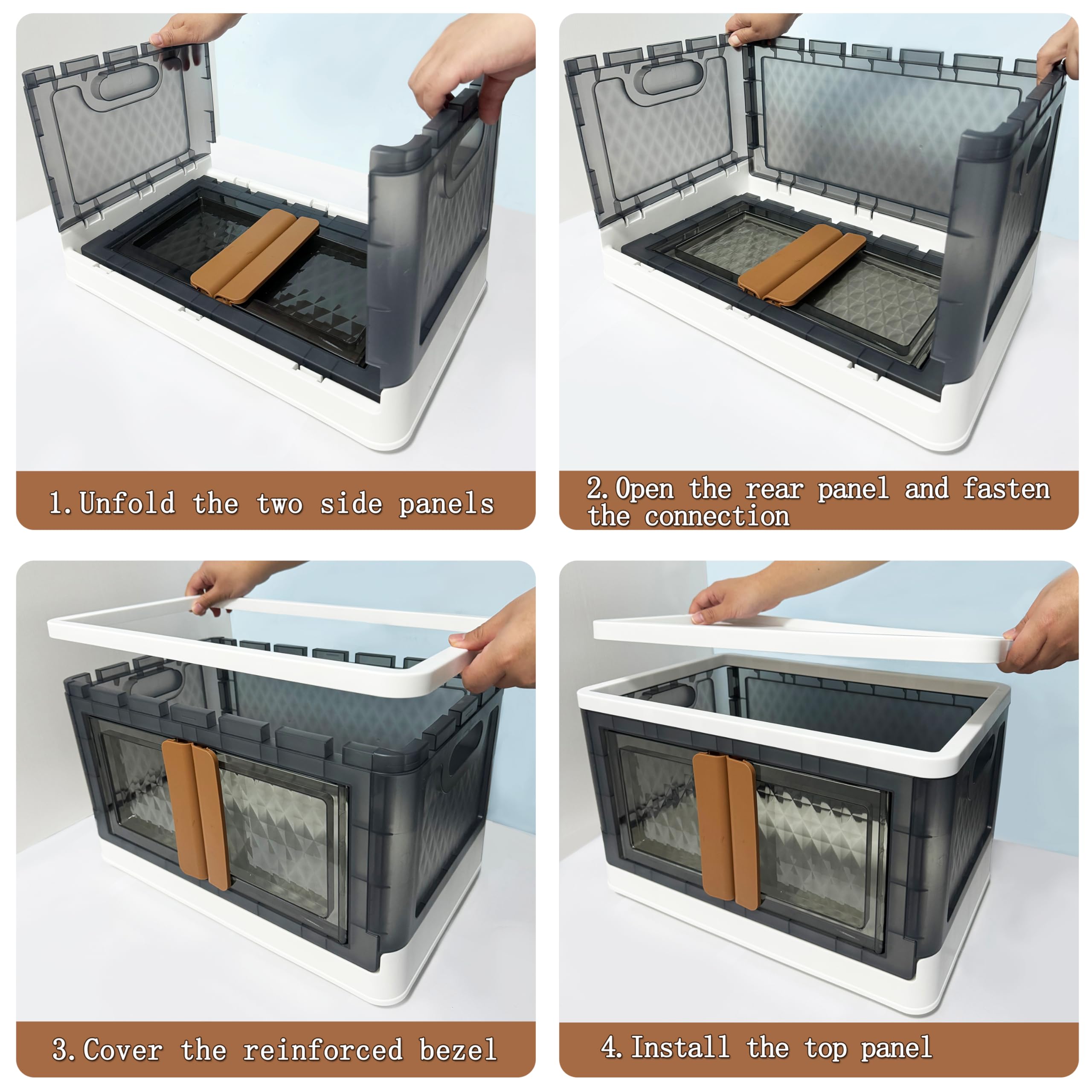 1. Unfold the two side panels

2. Open the rear panel and fasten the connection

3. Cover the reinforced bezel

4. Install the top panel