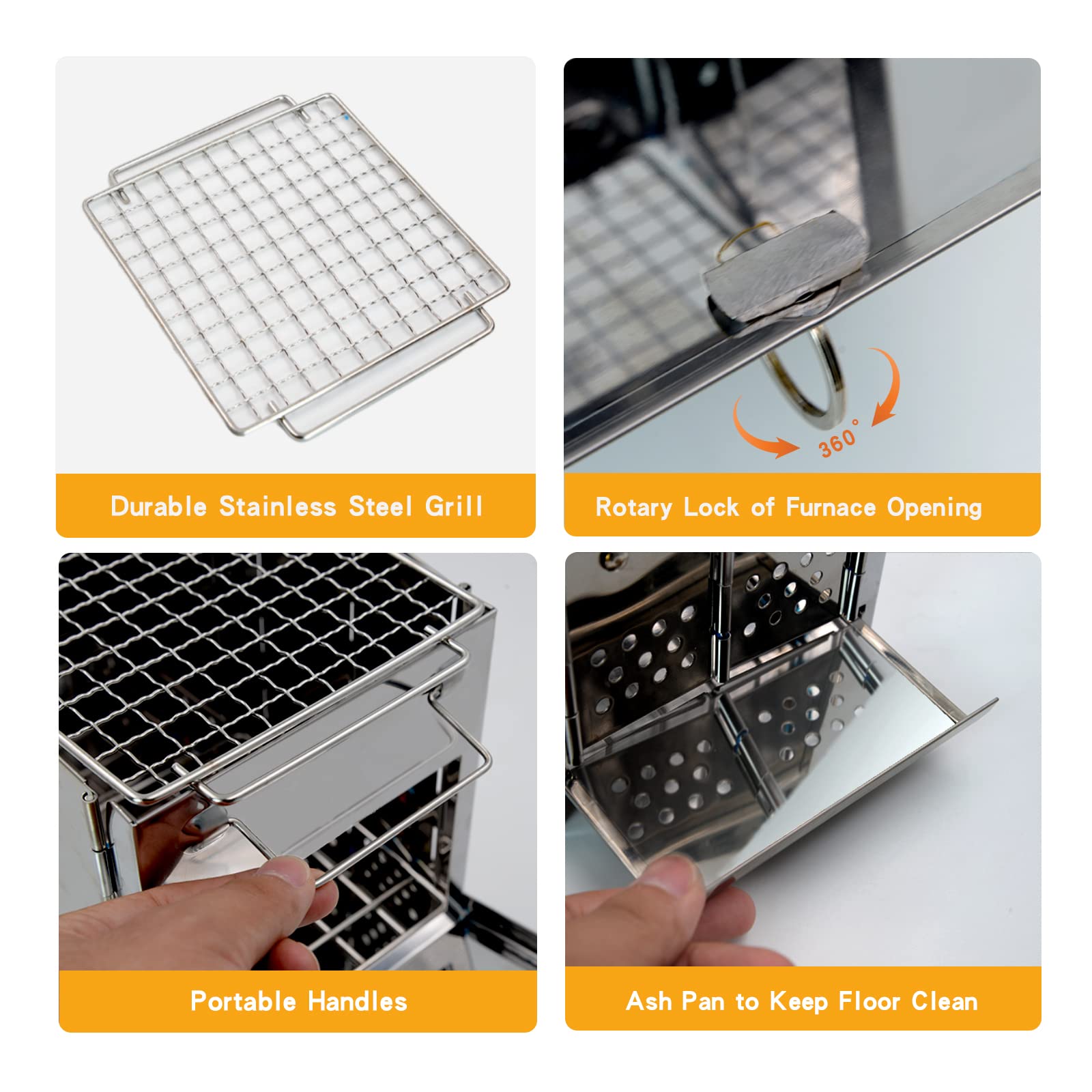 Durable Stainless Steel Grill

360°

Rotary Lock of Furnace Opening

Portable Handles

Ash Pan to Keep Floor Clean