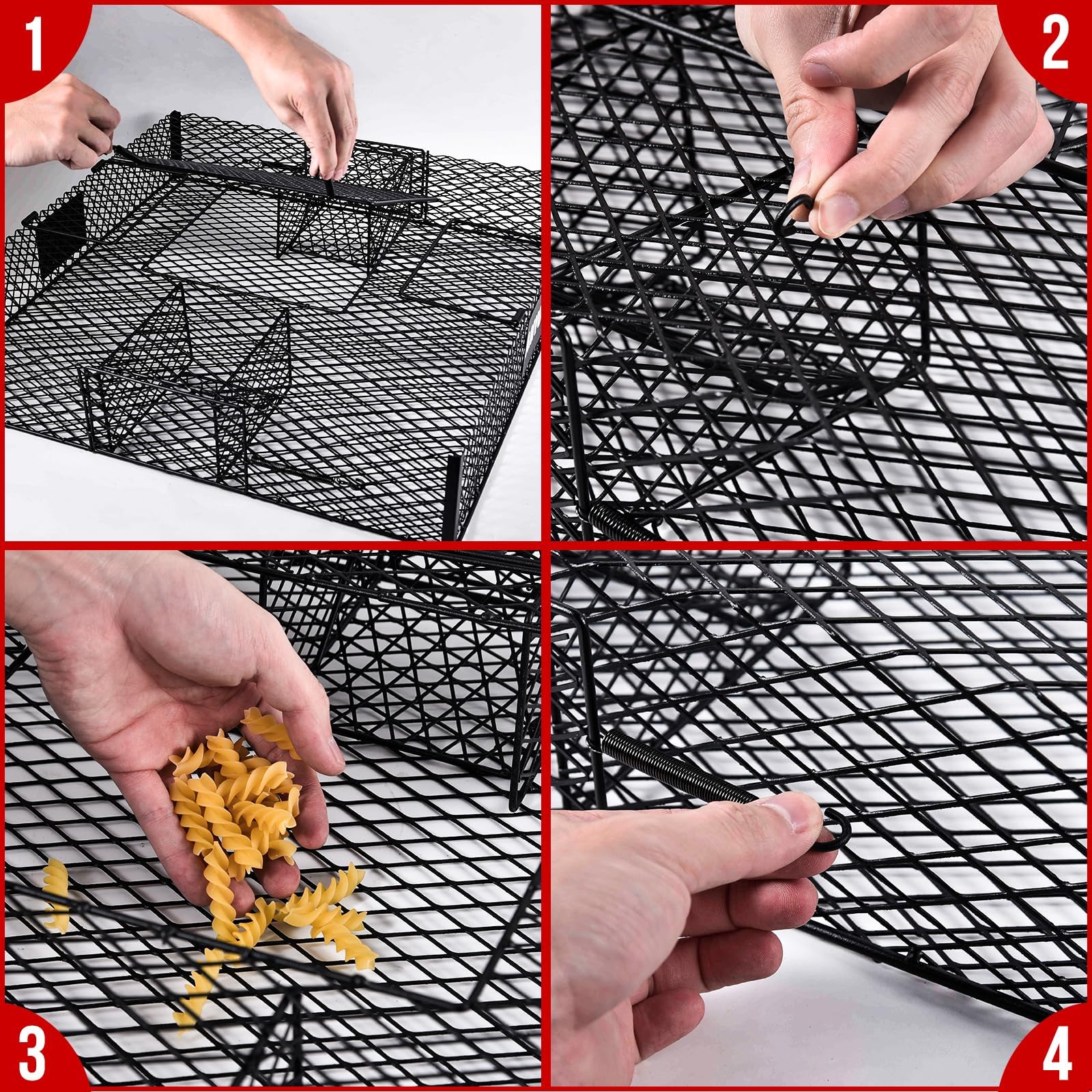 1

2

3

4