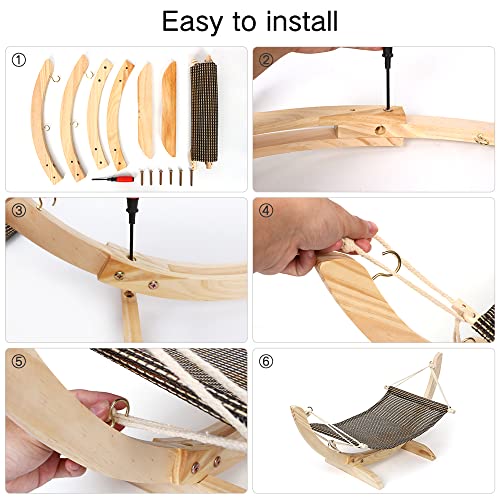 Easy to install

①

②

③

④

⑤

⑥