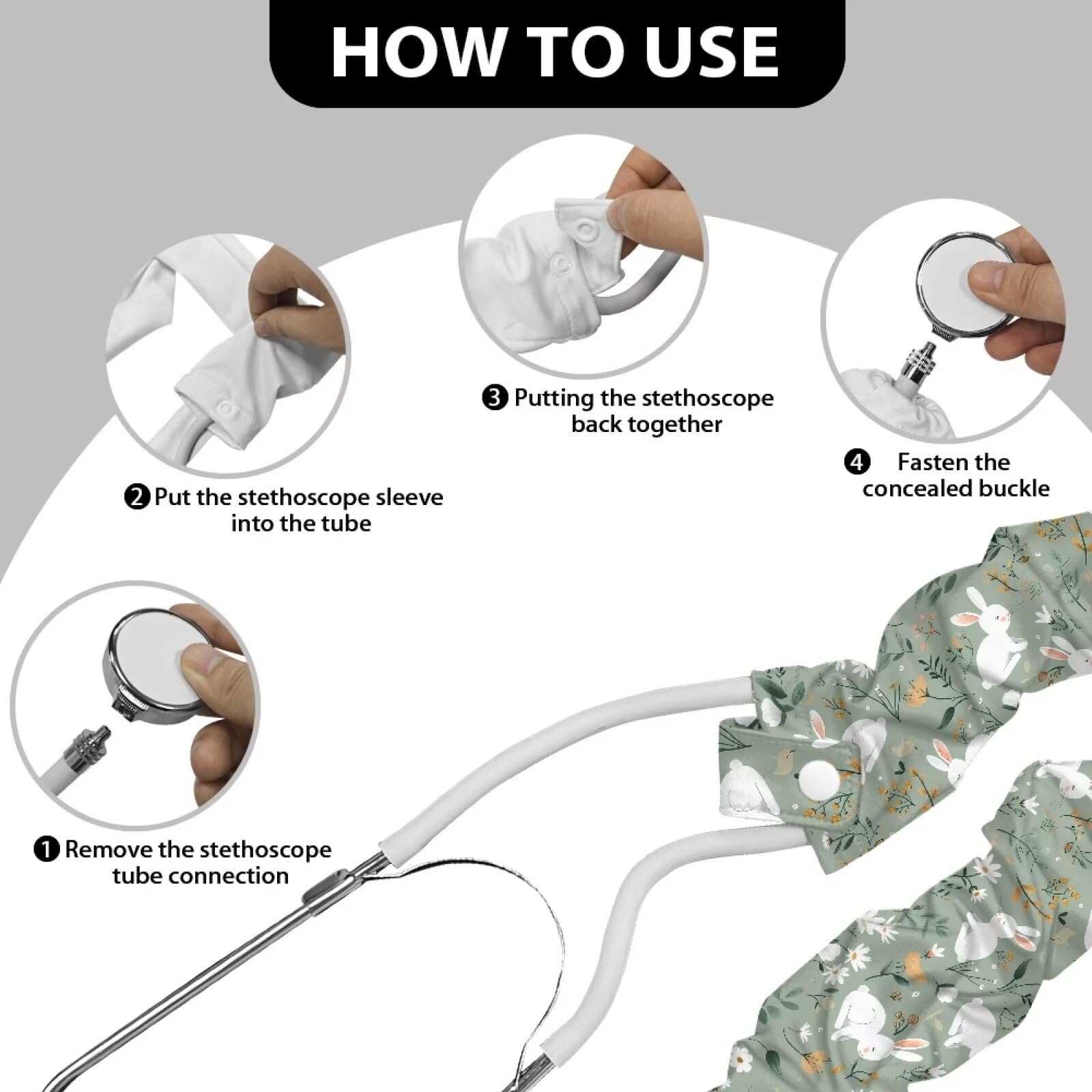 HOW TO USE

❶ Remove the stethoscope tube connection

❷ Put the stethoscope sleeve into the tube

❸ Putting the stethoscope back together

❹ Fasten the concealed buckle