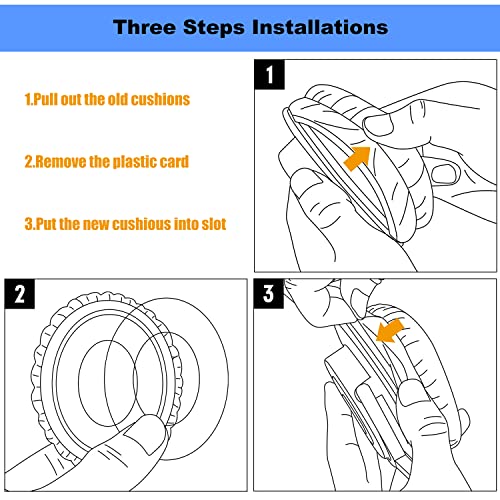 Three Steps Installations

1.Pull out the old cushions

2.Remove the plastic card

3.Put the new cushious into slot

1

2

3