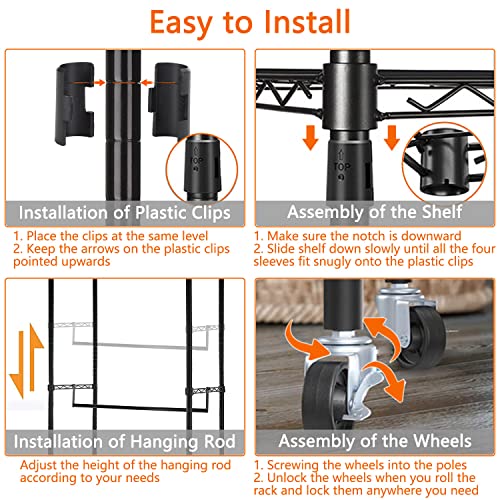 Easy to Install

TOP

Installation of Plastic Clips

1. Place the clips at the same level
2. Keep the arrows on the plastic clips pointed upwards

TOP

Assembly of the Shelf

1. Make sure the notch is downward
2. Slide shelf down slowly until all the four sleeves fit snugly onto the plastic clips

Installation of Hanging Rod

Adjust the height of the hanging rod according to your needs

Assembly of the Wheels

1. Screwing the wheels into the poles
2. Unlock the wheels when you roll the rack and lock them anywhere you need