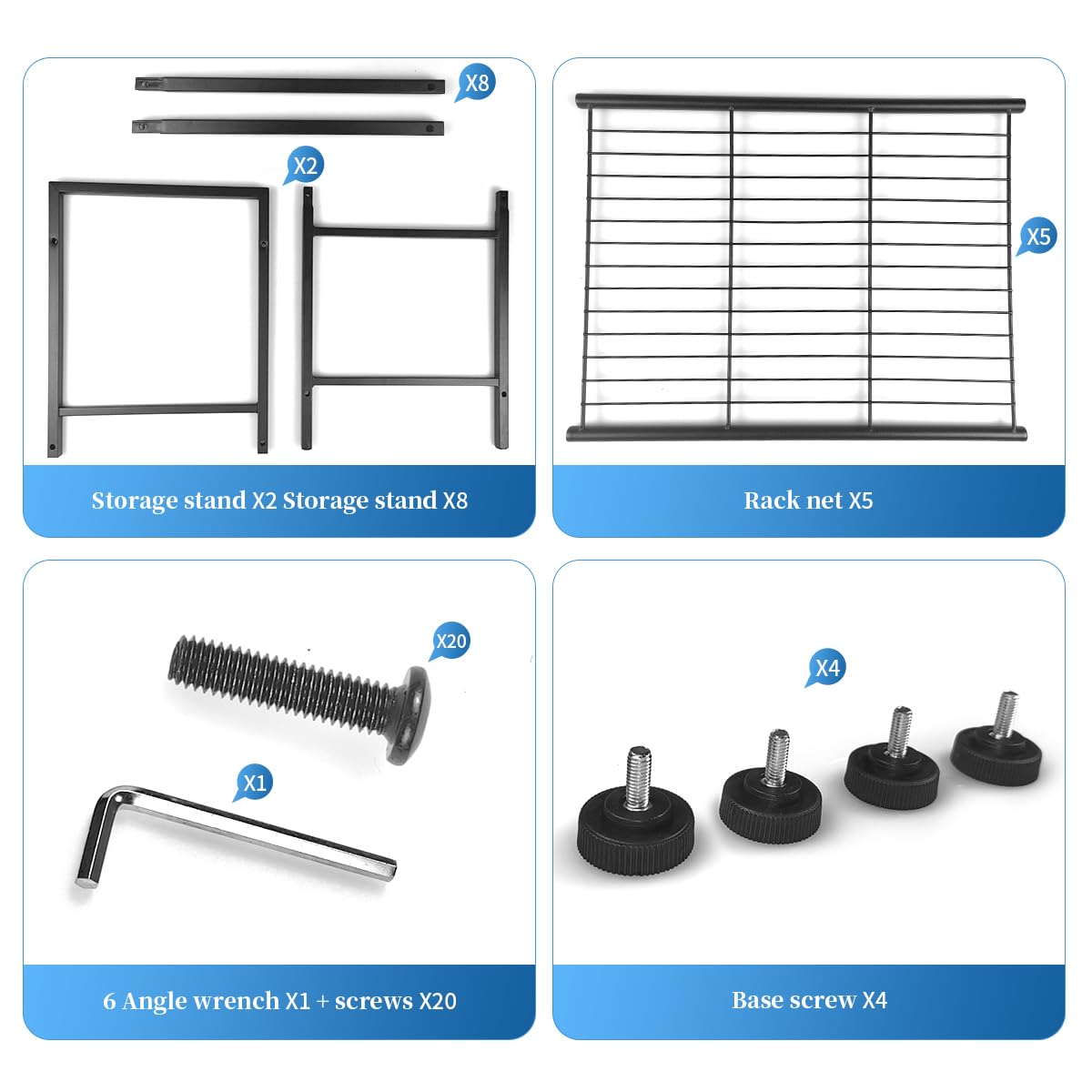 X8

X2

Storage stand X2 Storage stand X8

X5

Rack net X5

X20

X1

6 Angle wrench X1 + screws X20

X4

Base screw X4