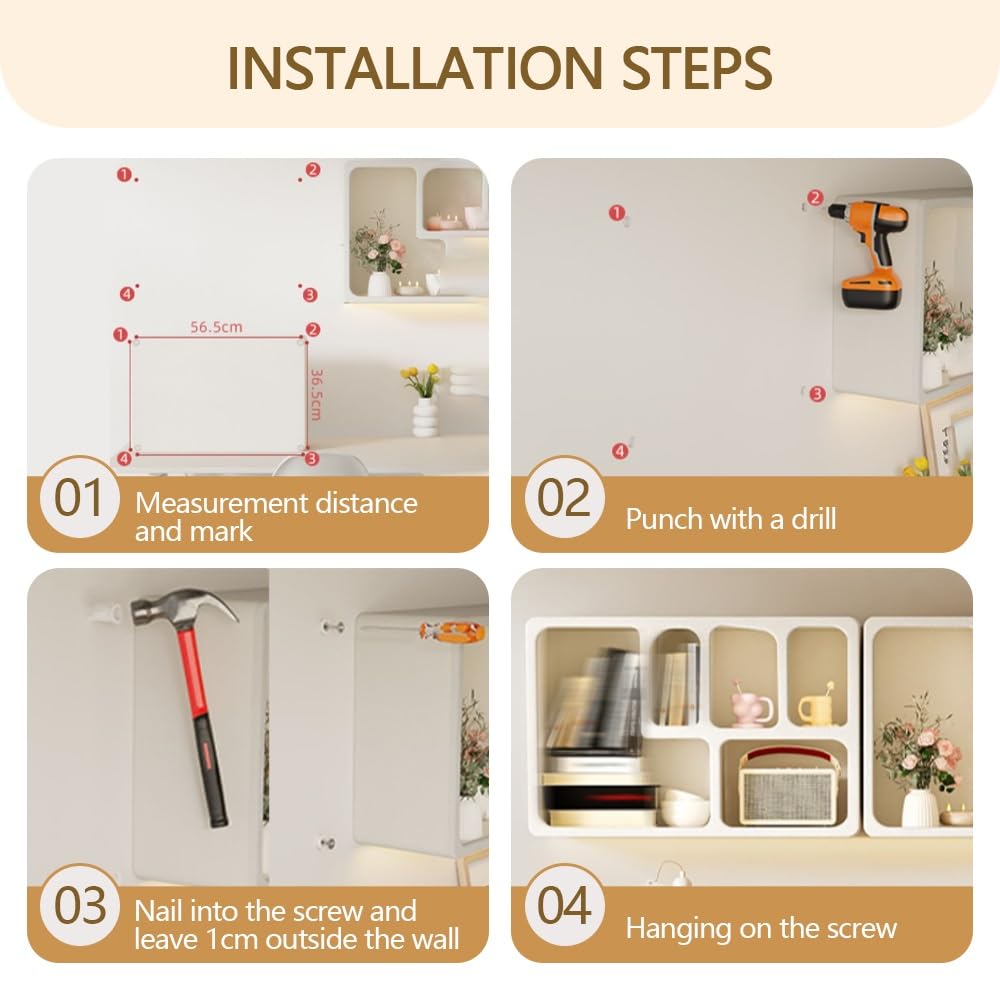 INSTALLATION STEPS

1 2 4 3

1 56.5cm 2

36.5cm

4 3

01 Measurement distance and mark

1 2 3 4

02 Punch with a drill

03 Nail into the screw and leave 1cm outside the wall

04 Hanging on the screw