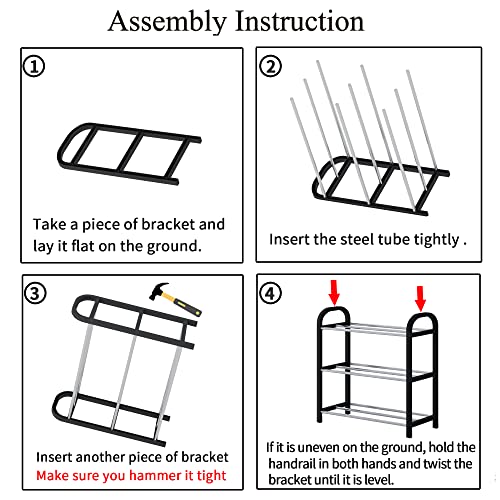 Assembly Instruction

①

Take a piece of bracket and lay it flat on the ground.

②

Insert the steel tube tightly .

③

Insert another piece of bracket
Make sure you hammer it tight

④

If it is uneven on the ground, hold the handrail in both hands and twist the bracket until it is level.