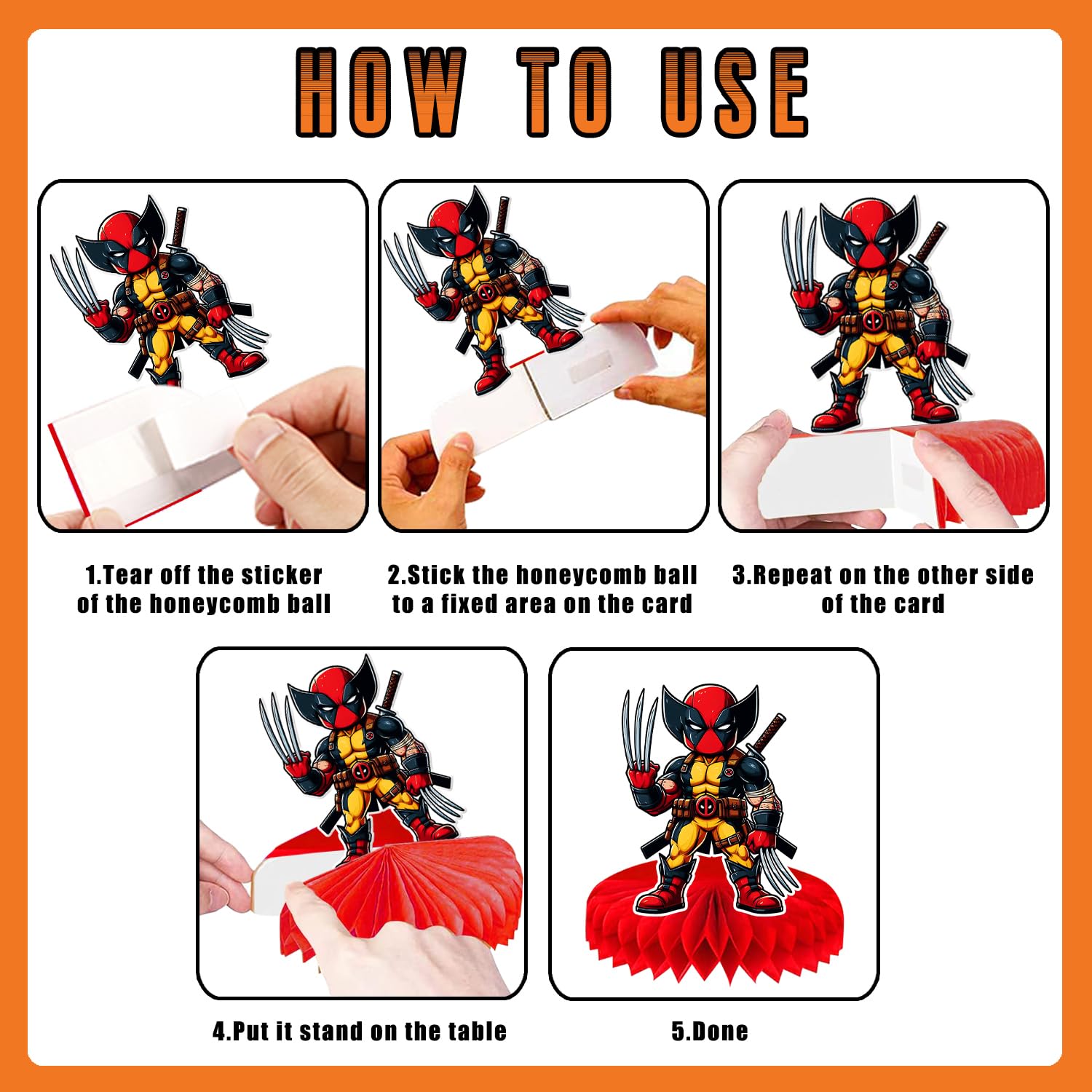 HOW TO USE

1.Tear off the sticker of the honeycomb ball

2.Stick the honeycomb ball to a fixed area on the card

3.Repeat on the other side of the card

4.Put it stand on the table

5.Done