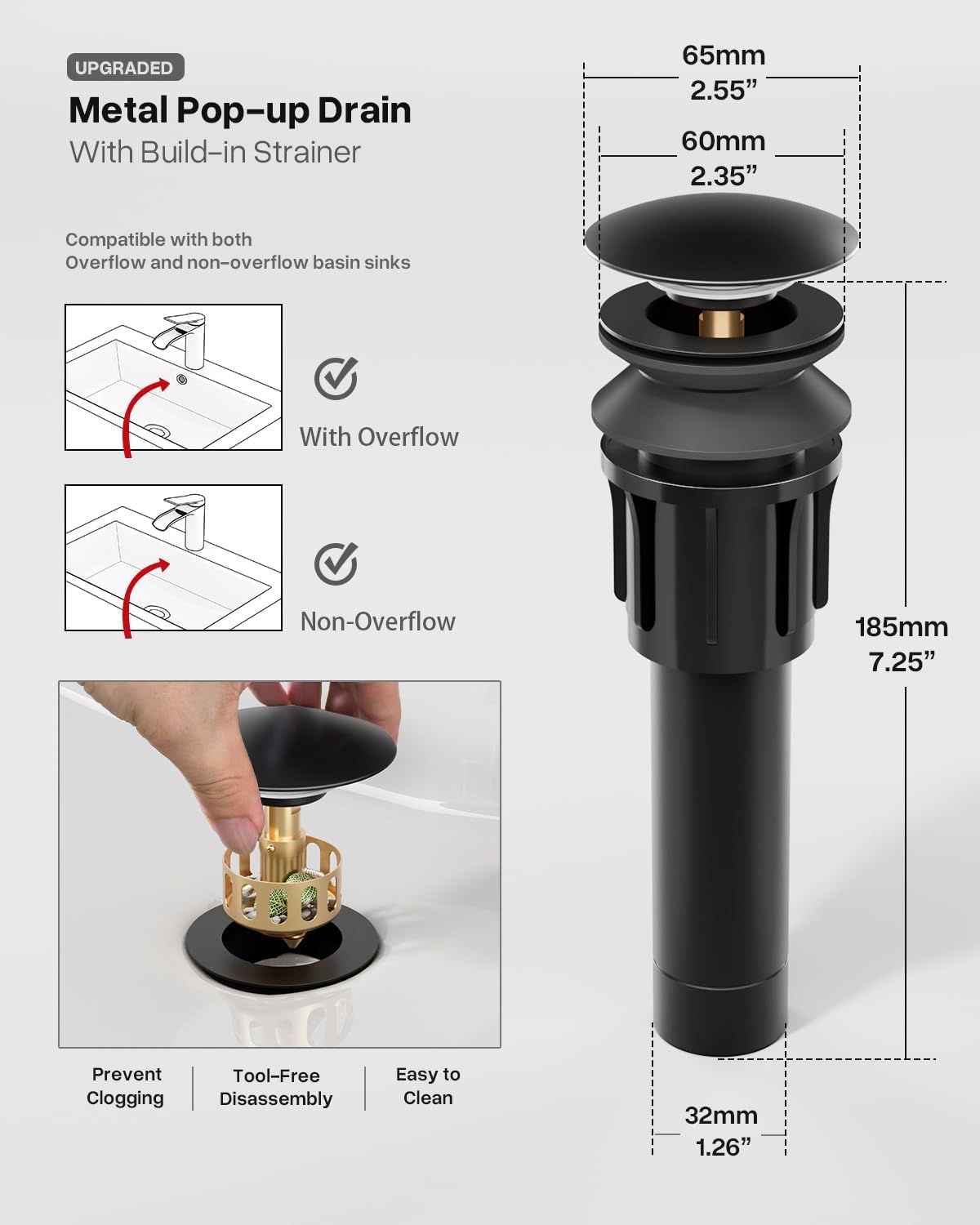 UPGRADED

Metal Pop-up Drain

With Build-in Strainer

Compatible with both
Overflow and non-overflow basin sinks

With Overflow

Non-Overflow

Prevent Clogging

Tool-Free Disassembly

Easy to Clean

65mm
2.55”

60mm
2.35”

185mm
7.25”

32mm
1.26”