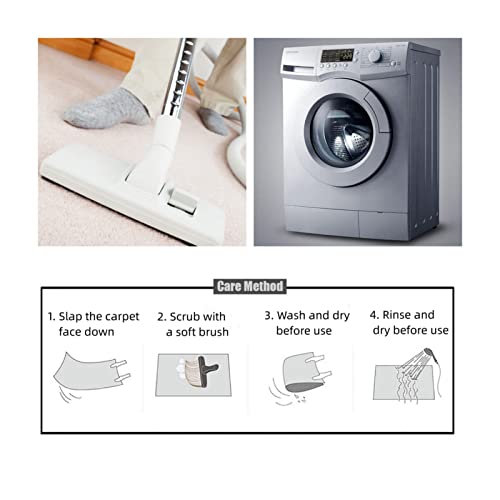 Care Method

1. Slap the carpet face down

2. Scrub with a soft brush

3. Wash and dry before use

4. Rinse and dry before use