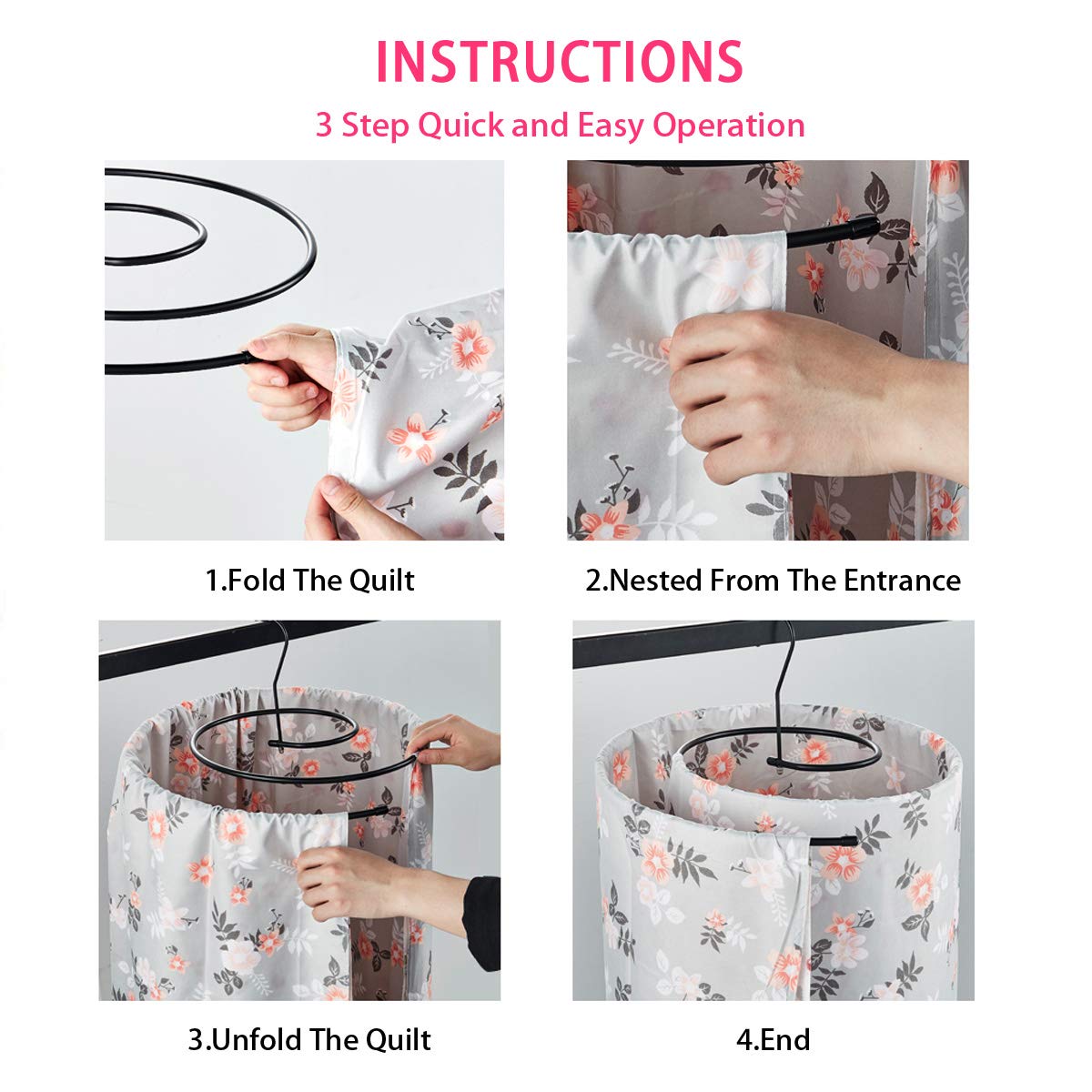 INSTRUCTIONS

3 Step Quick and Easy Operation

1.Fold The Quilt

2.Nested From The Entrance

3.Unfold The Quilt

4.End