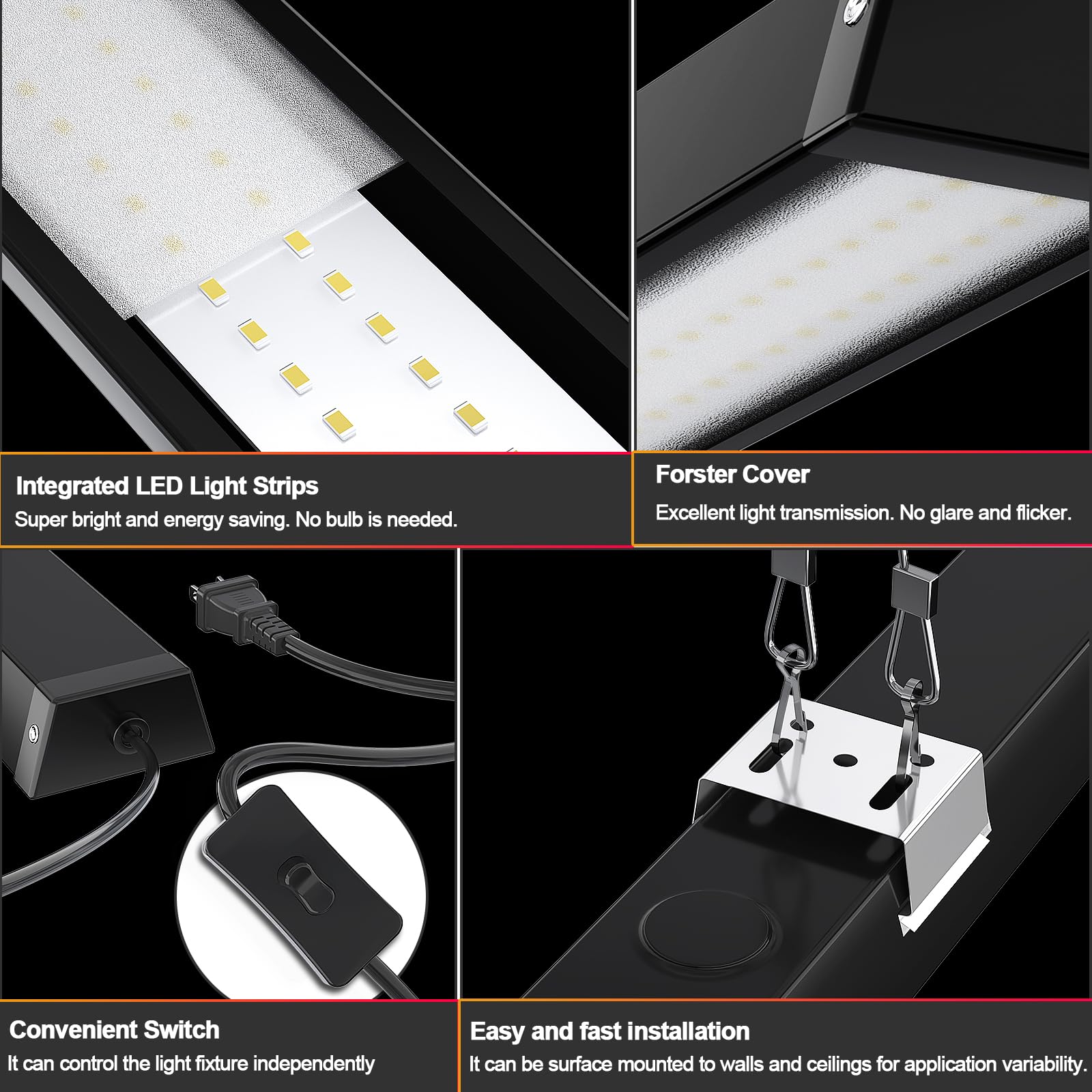 Integrated LED Light Strips
Super bright and energy saving. No bulb is needed.

Forster Cover
Excellent light transmission. No glare and flicker.

Convenient Switch
It can control the light fixture independently

Easy and fast installation
It can be surface mounted to walls and ceilings for application variability.