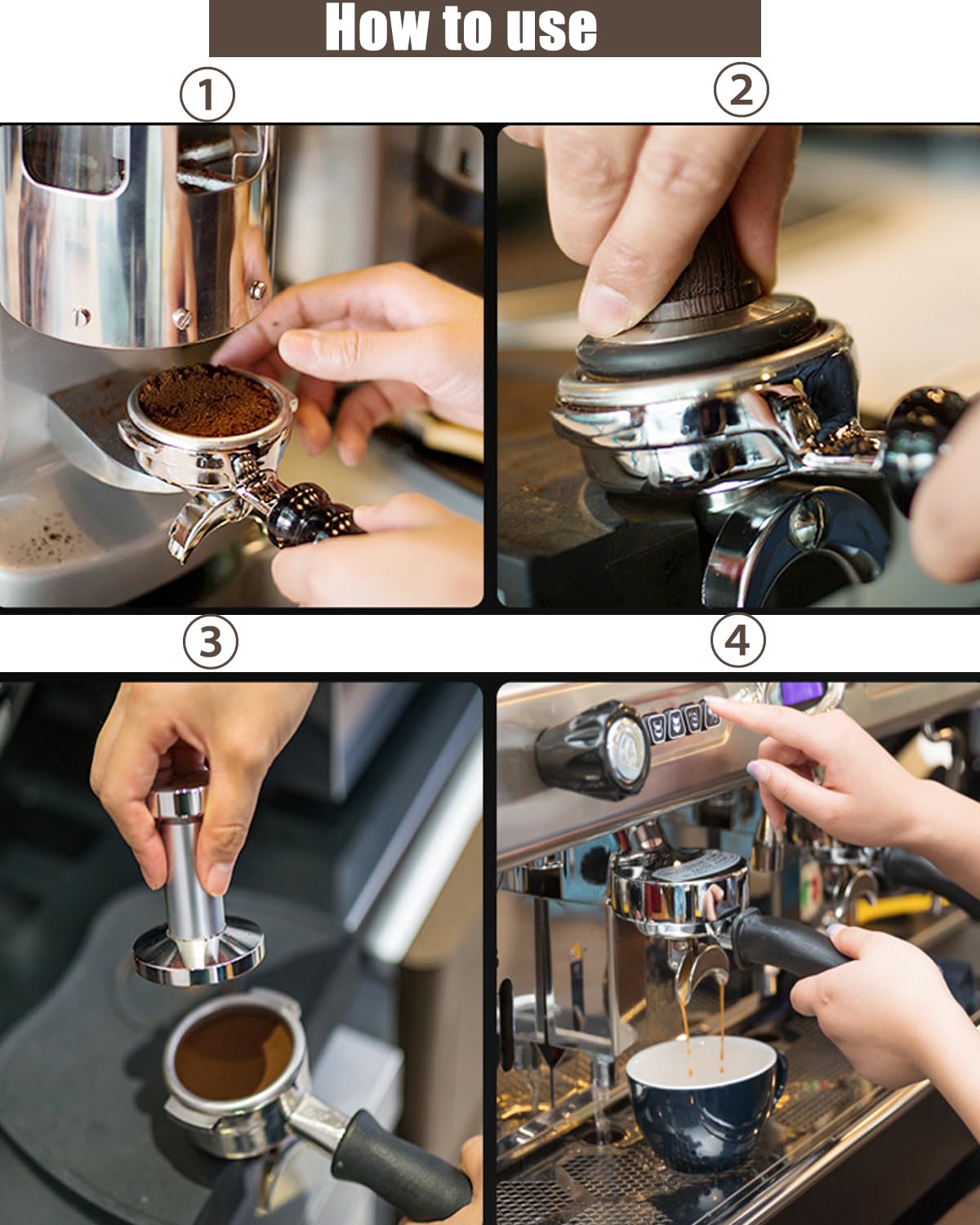 How to use

①

②

③

④