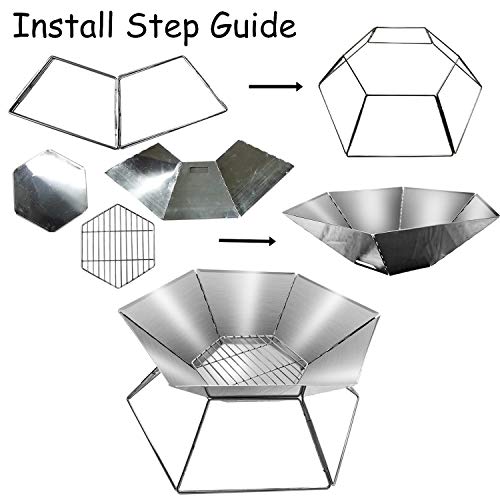 Install Step Guide