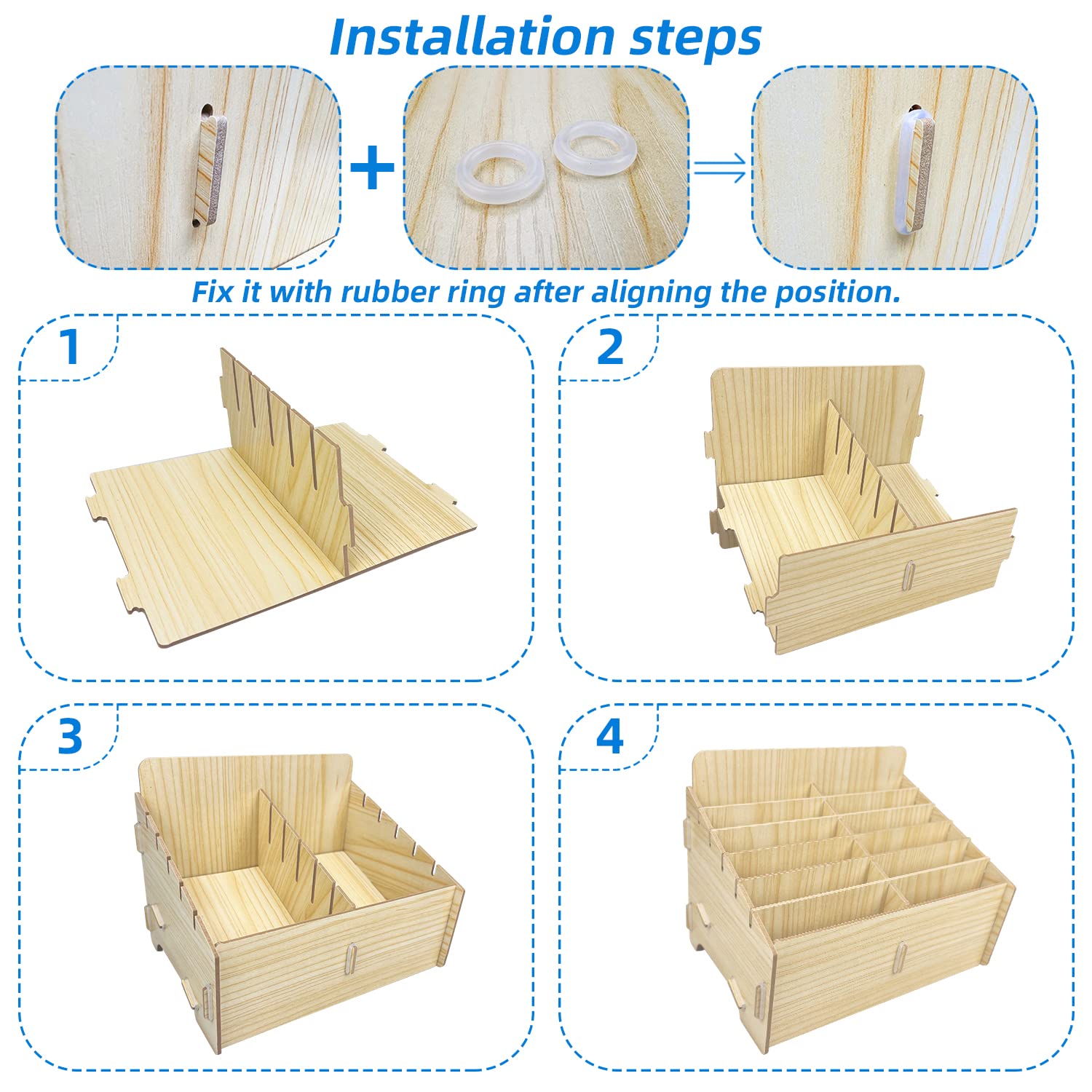 Installation steps

+

Fix it with rubber ring after aligning the position.

1

2

3

4