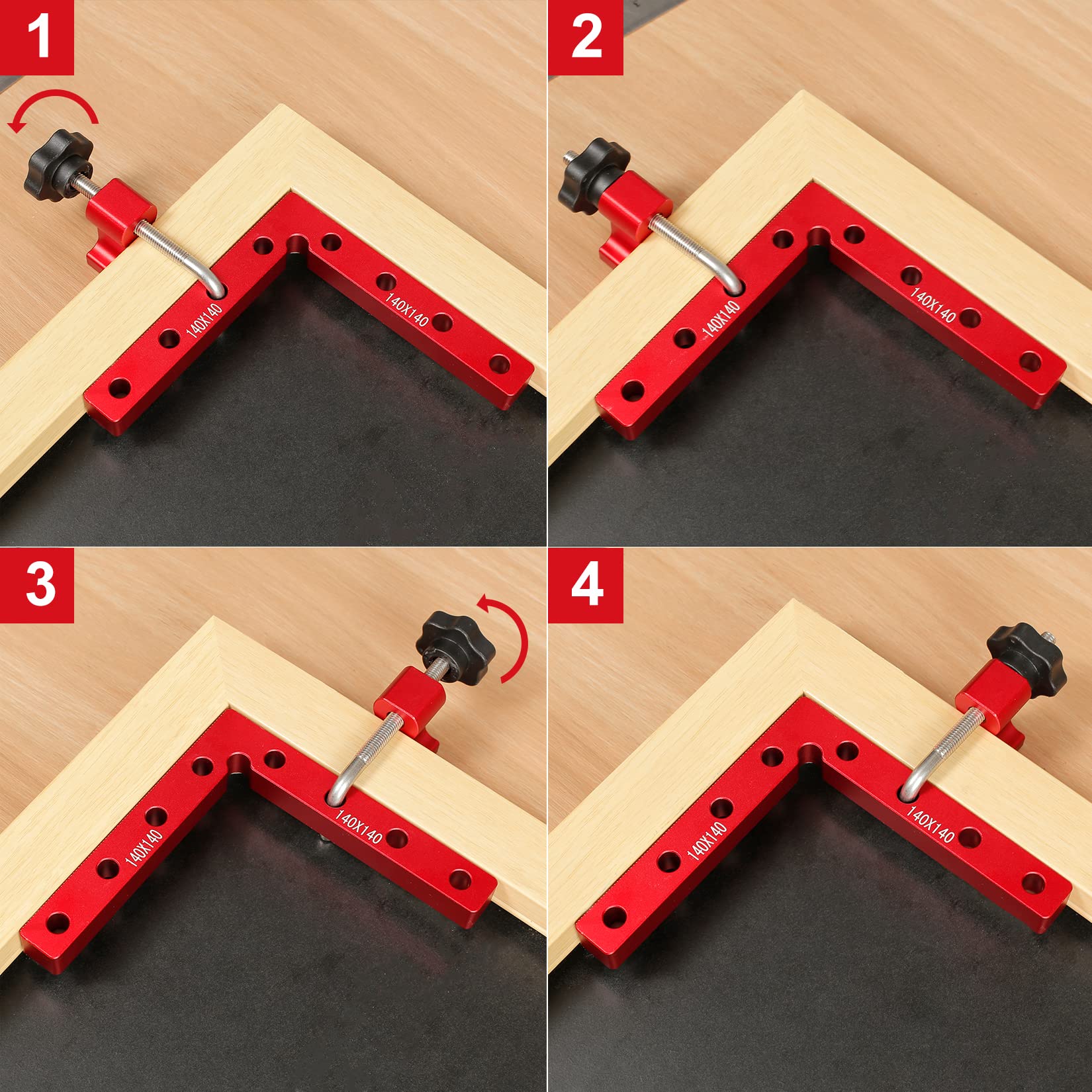 1

140X140

140X140

2

140X140

140X140

3

140X140

140X140

4

140X140

140X140