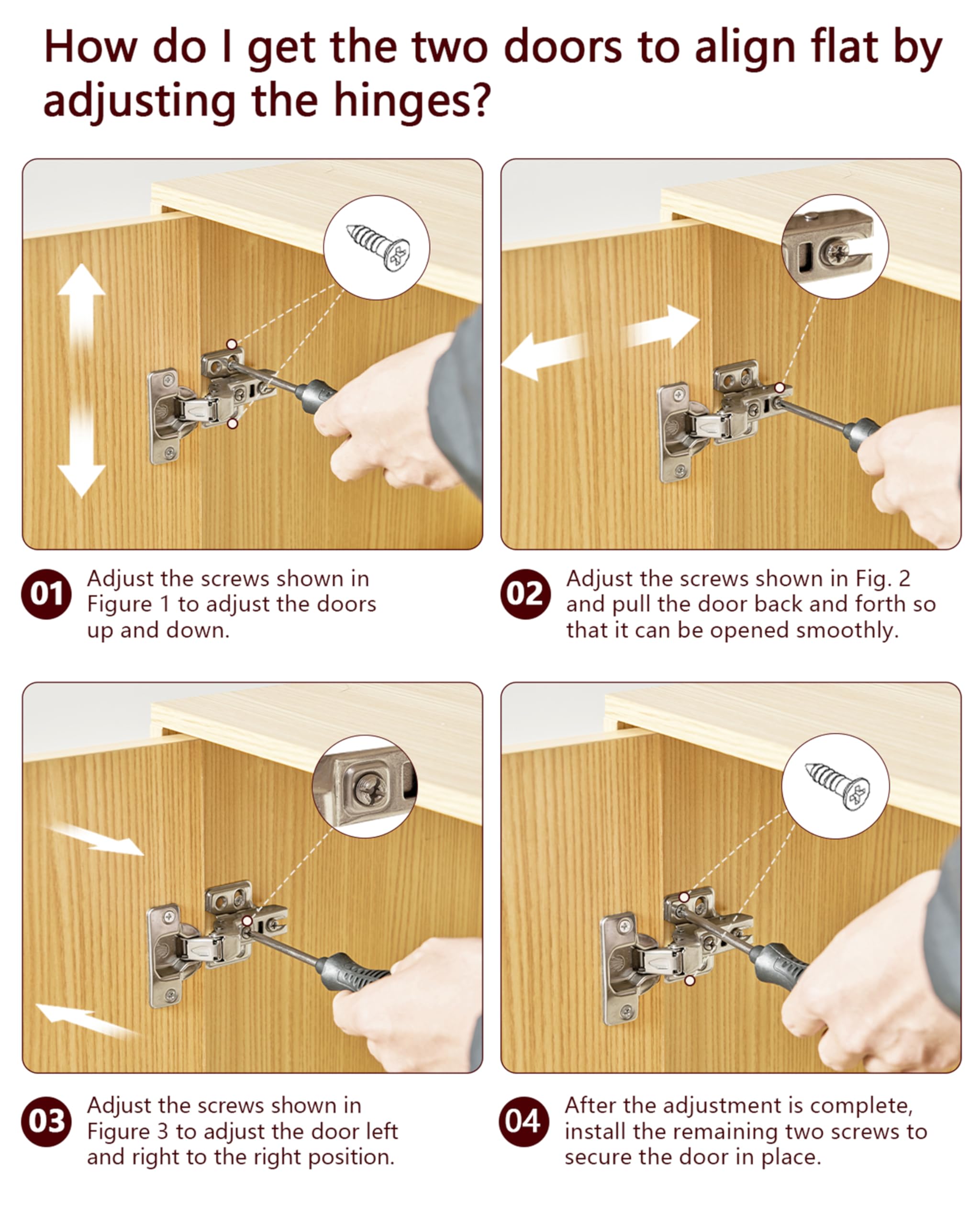 How do I get the two doors to align flat by adjusting the hinges?

01 Adjust the screws shown in Figure 1 to adjust the doors up and down.

02 Adjust the screws shown in Fig. 2 and pull the door back and forth so that it can be opened smoothly.

03 Adjust the screws shown in Figure 3 to adjust the door left and right to the right position.

04 After the adjustment is complete, install the remaining two screws to secure the door in place.