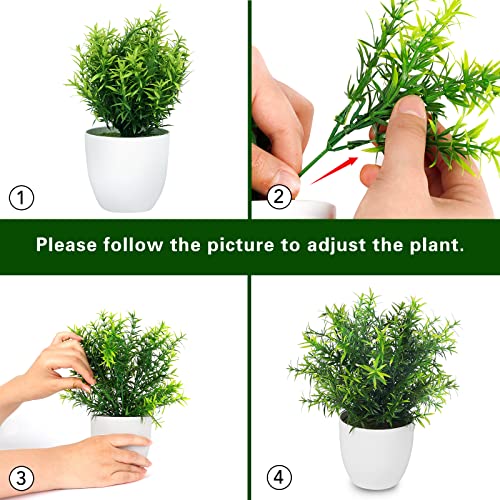 ①

②

Please follow the picture to adjust the plant.

③

④