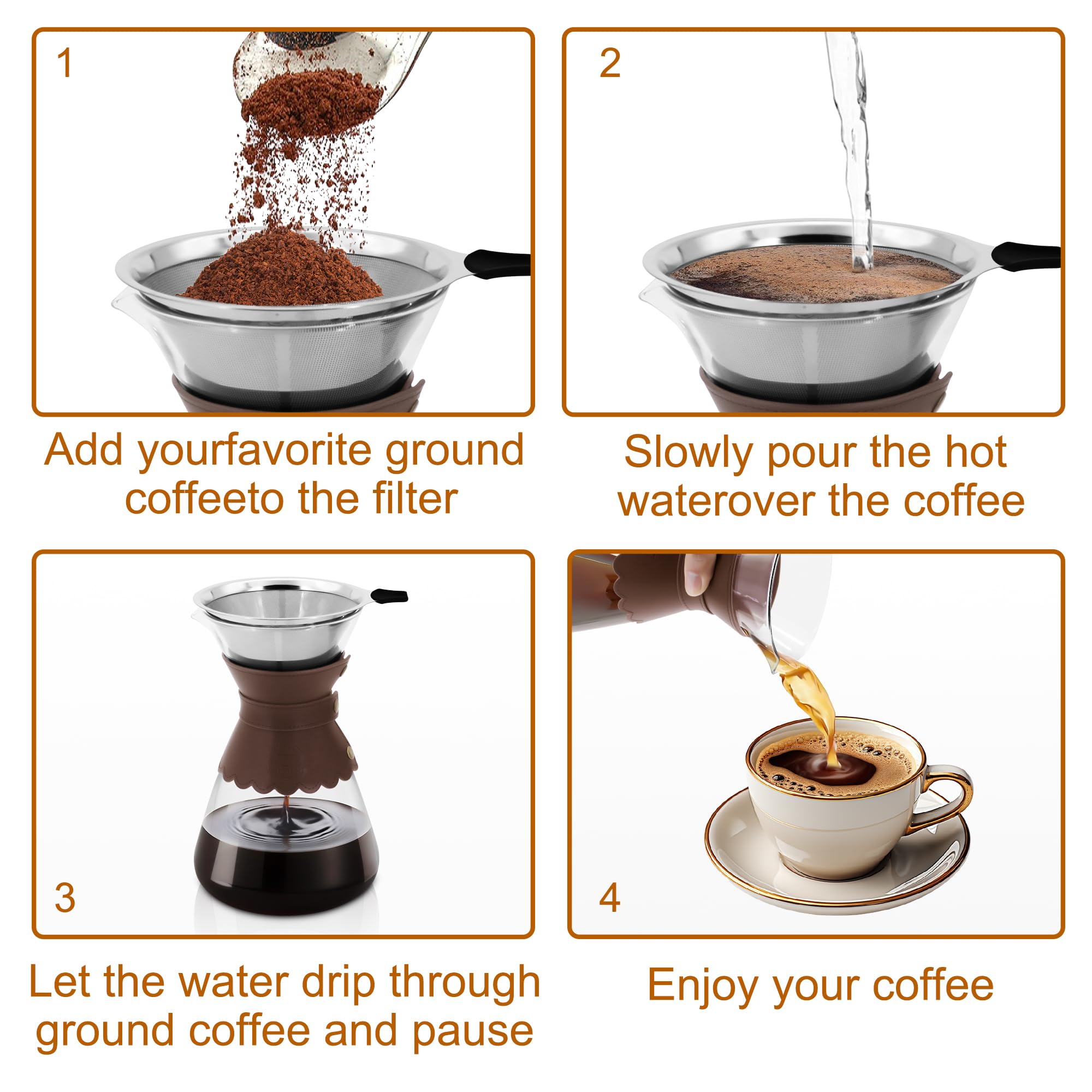 1

Add yourfavorite ground coffeeto the filter

2

Slowly pour the hot waterover the coffee

3

Let the water drip through ground coffee and pause

4

Enjoy your coffee