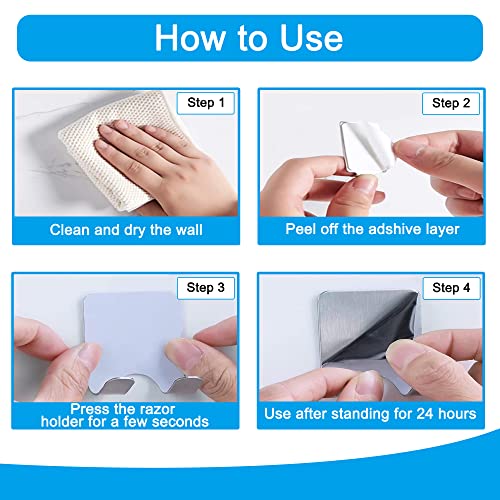 How to Use

Step 1

Clean and dry the wall

Step 2

Peel off the adshive layer

Step 3

Press the razor holder for a few seconds

Step 4

Use after standing for 24 hours