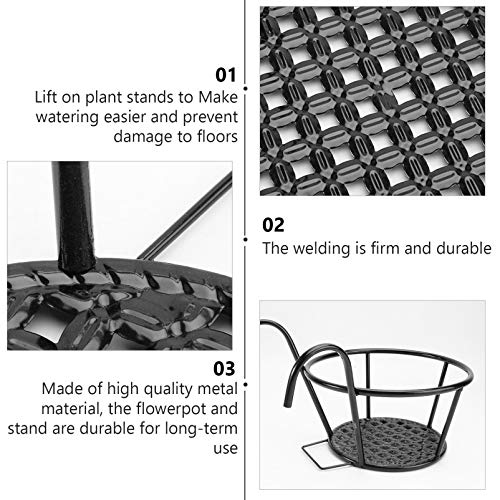 01
Lift on plant stands to Make watering easier and prevent damage to floors

02
The welding is firm and durable

03
Made of high quality metal material, the flowerpot and stand are durable for long-term use