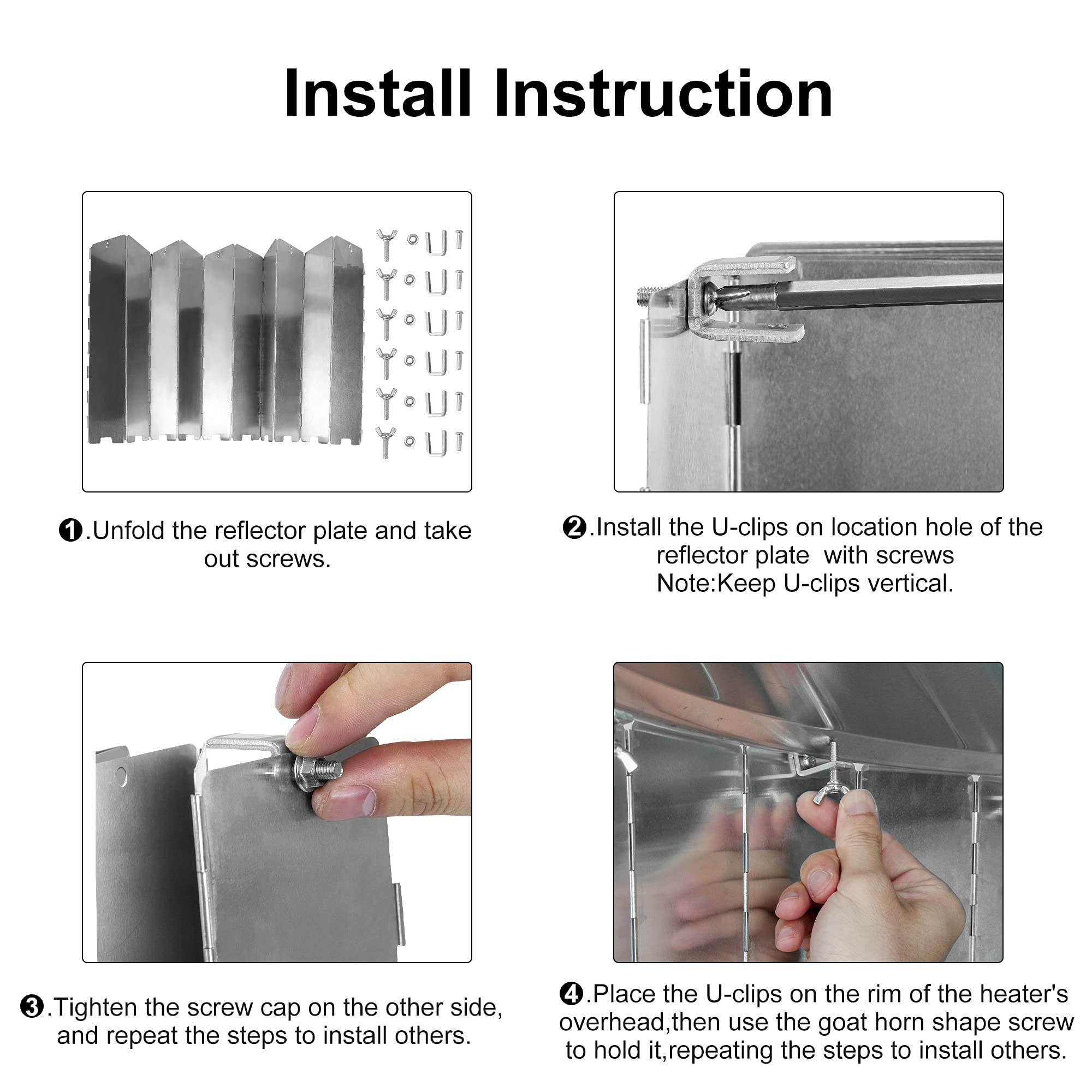 Install Instruction

❶.Unfold the reflector plate and take out screws.

❷.Install the U-clips on location hole of the reflector plate with screws
Note:Keep U-clips vertical.

❸.Tighten the screw cap on the other side, and repeat the steps to install others.

❹.Place the U-clips on the rim of the heater's overhead,then use the goat horn shape screw to hold it,repeating the steps to install others.