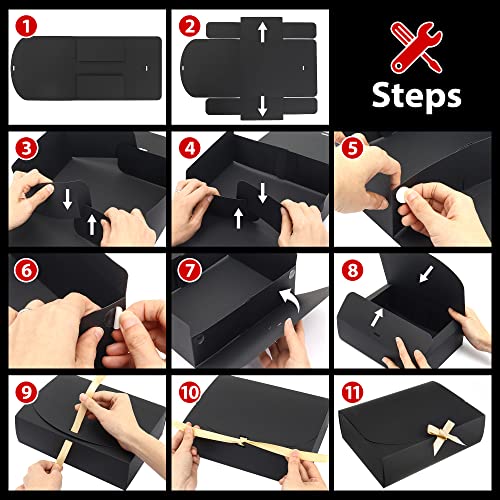 1

2

Steps

3

4

5

6

7

8

9

10

11