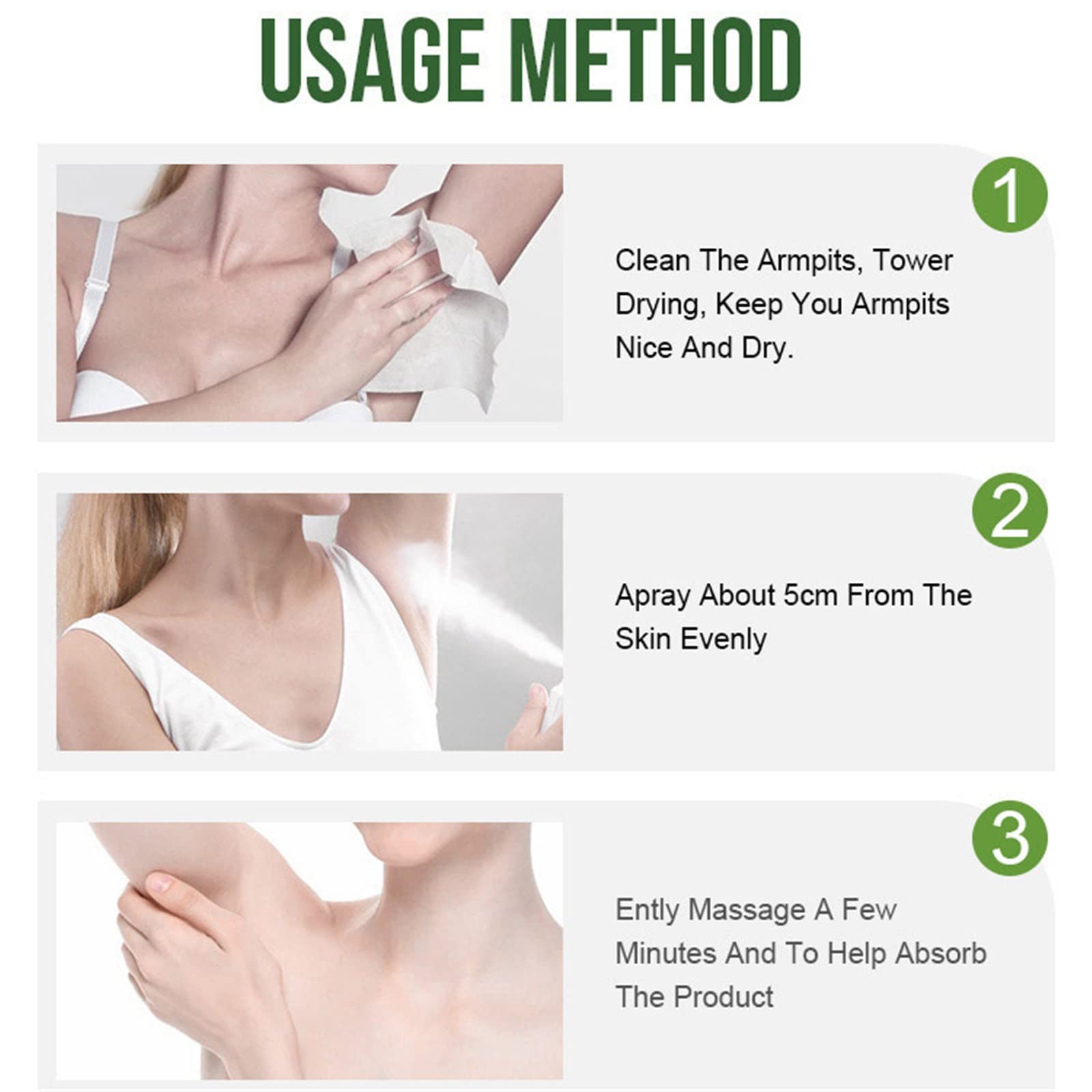 USAGE METHOD

1

Clean The Armpits, Tower Drying, Keep You Armpits Nice And Dry.

2

Apray About 5cm From The Skin Evenly

3

Ently Massage A Few Minutes And To Help Absorb The Product