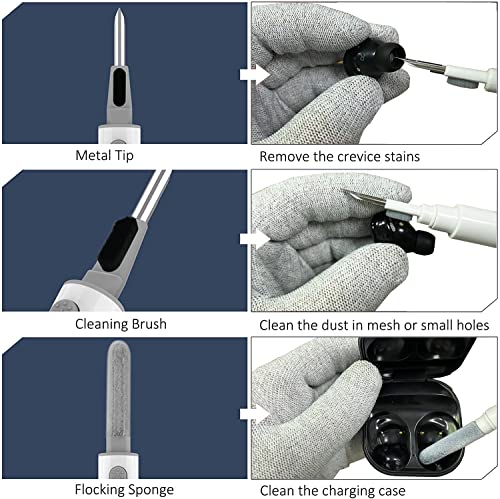 Metal Tip

Remove the crevice stains

Cleaning Brush

Clean the dust in mesh or small holes

Flocking Sponge

Clean the charging case