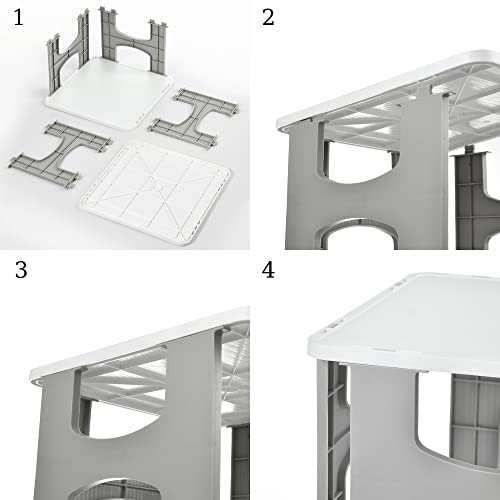 1

2

3

4