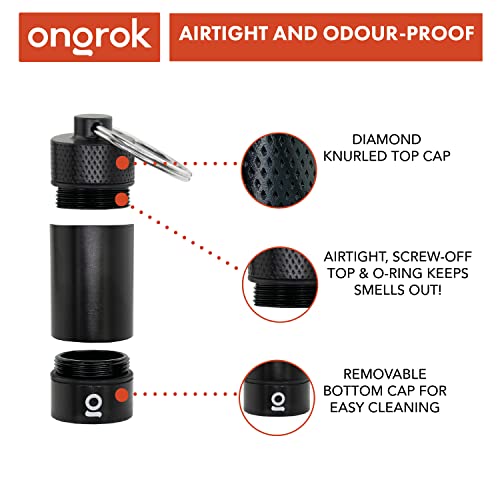 ongrok

AIRTIGHT AND ODOUR-PROOF

DIAMOND KNURLED TOP CAP

AIRTIGHT, SCREW-OFF TOP & O-RING KEEPS SMELLS OUT!

REMOVABLE BOTTOM CAP FOR EASY CLEANING