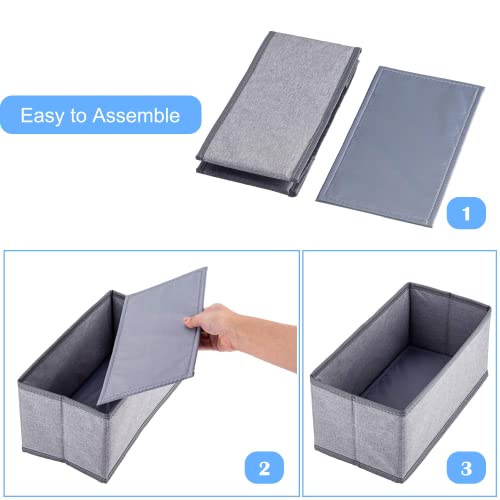 Easy to Assemble

1

2

3