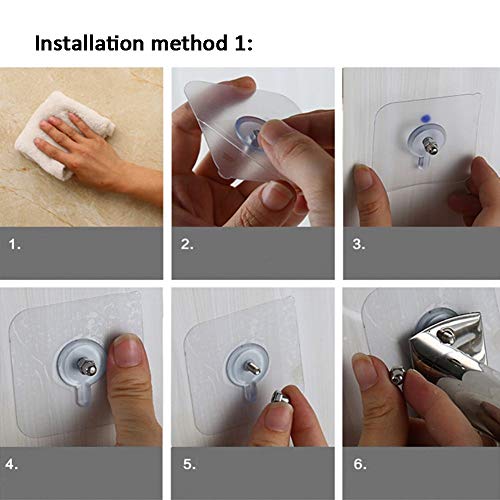 Installation method 1:

1.

2.

3.

4.

5.

6.