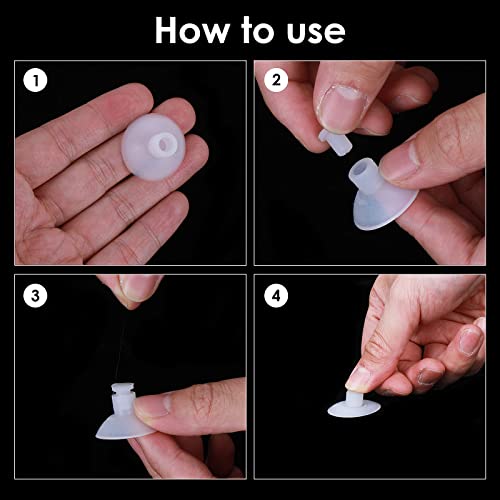 How to use

1

2

3

4